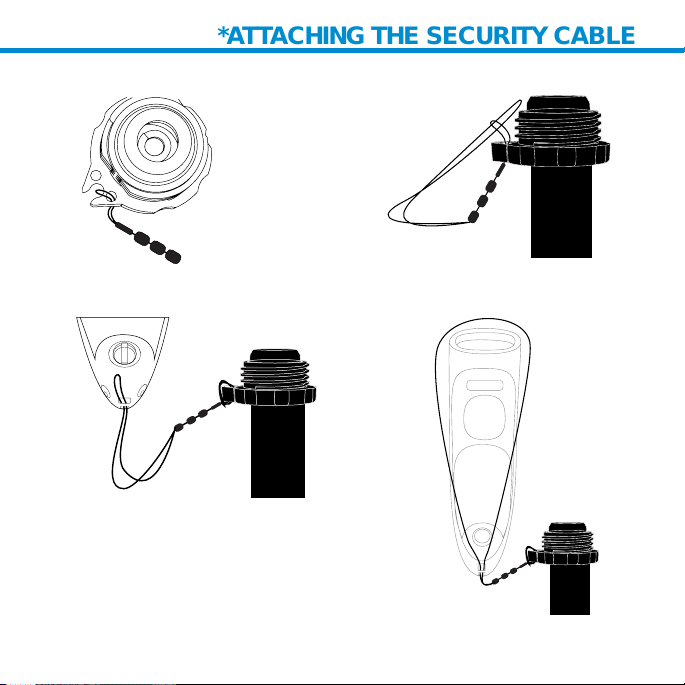 *ATTACHING THE SECURITY CABLE