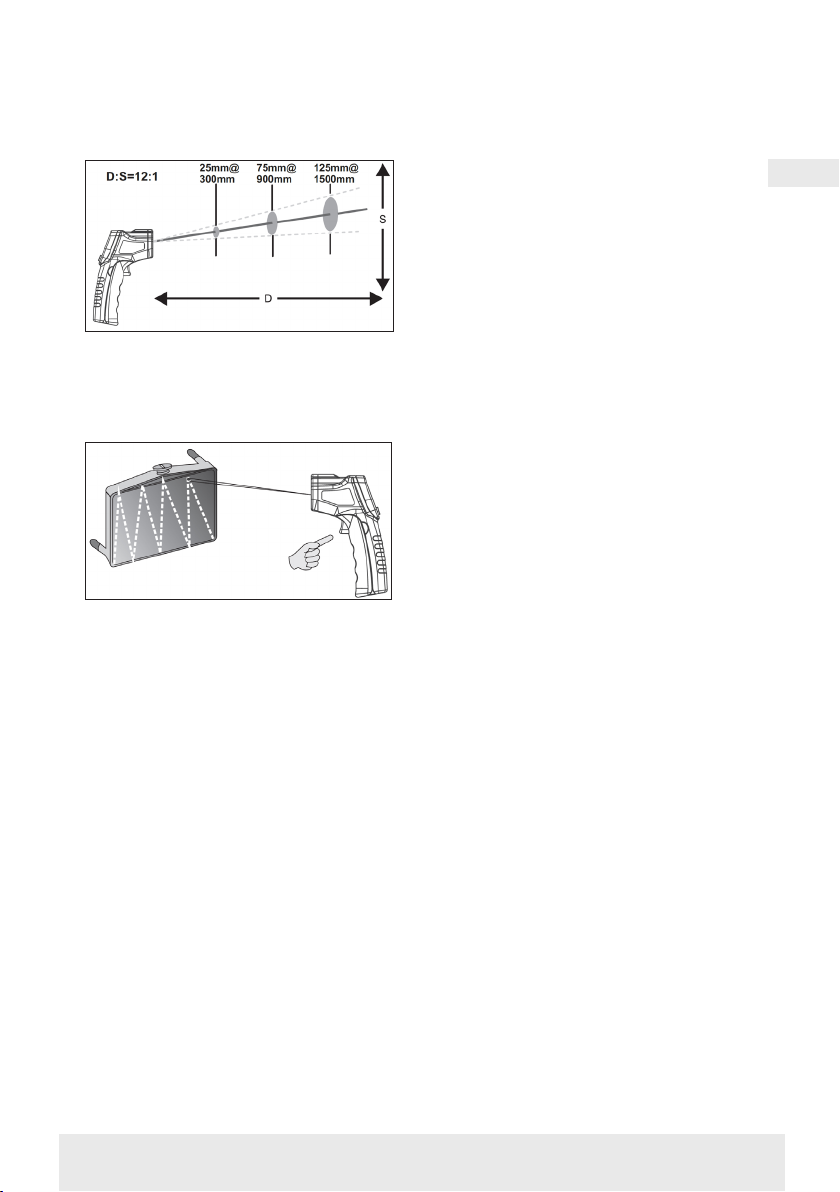 D:S=12:1

25mm@
300mm

75mm@
900mm

125mm@
1500mm

S

D