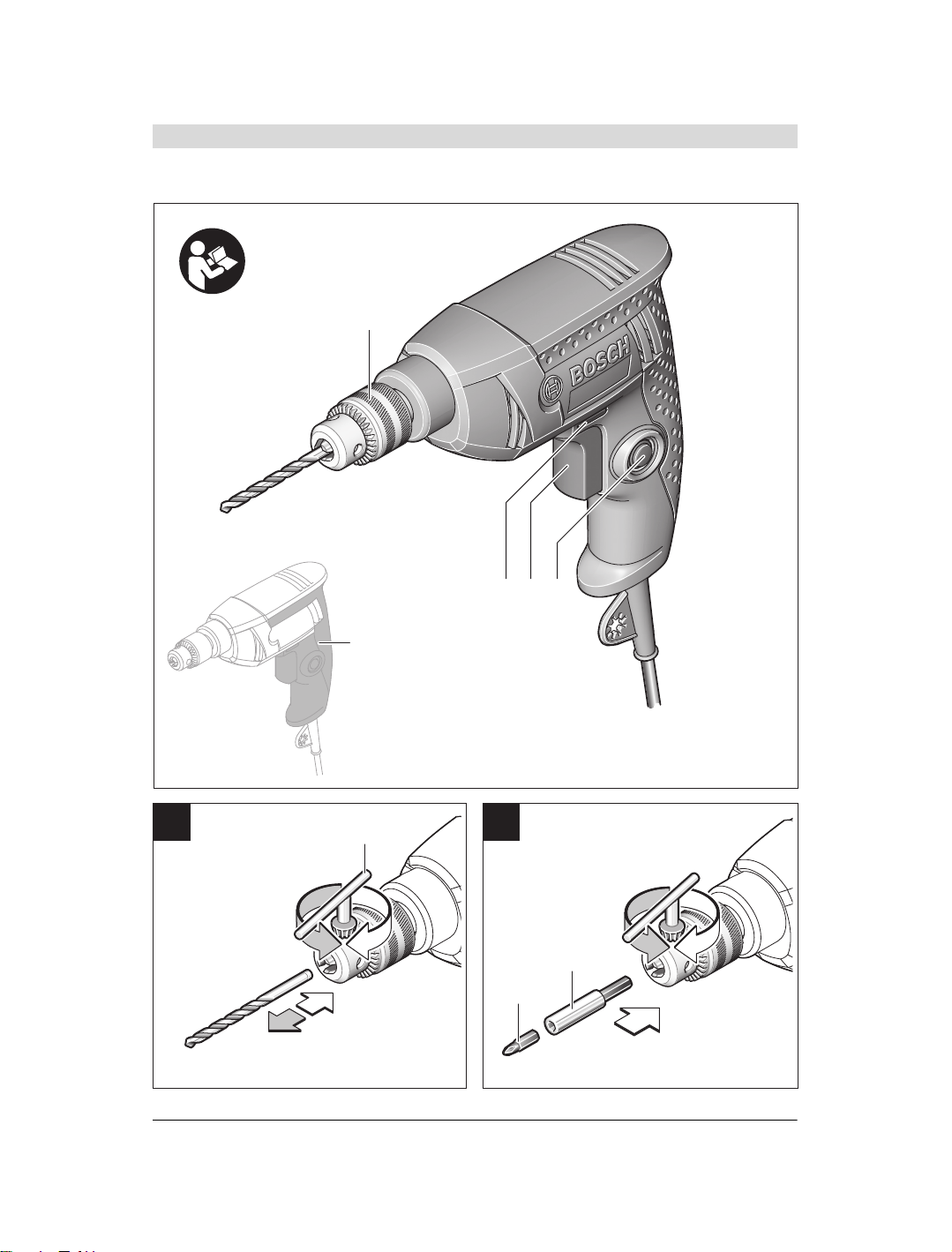 BOSCH