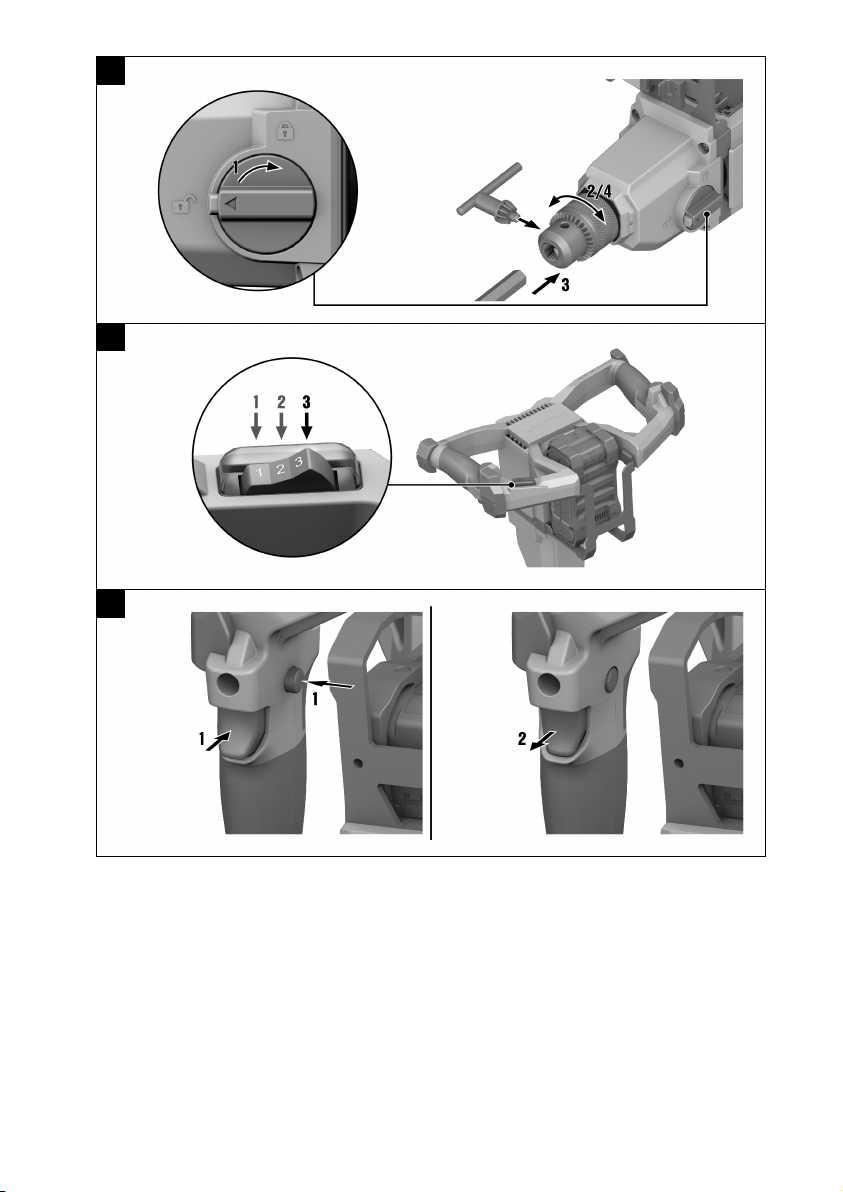 1

2/4

3

1 2 3

1 2 3

1

1

2