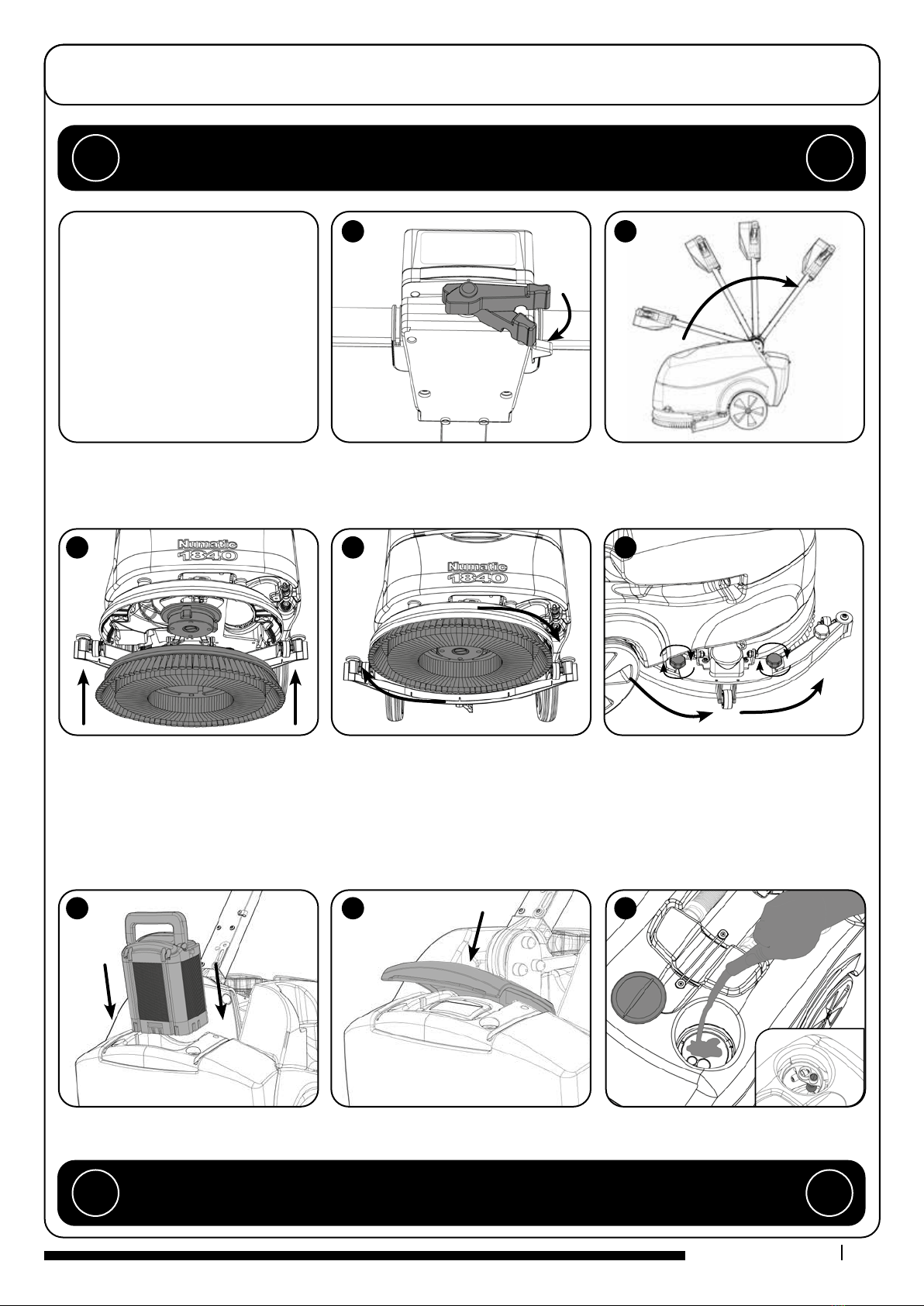 Numatic
1840

Numatic
1840