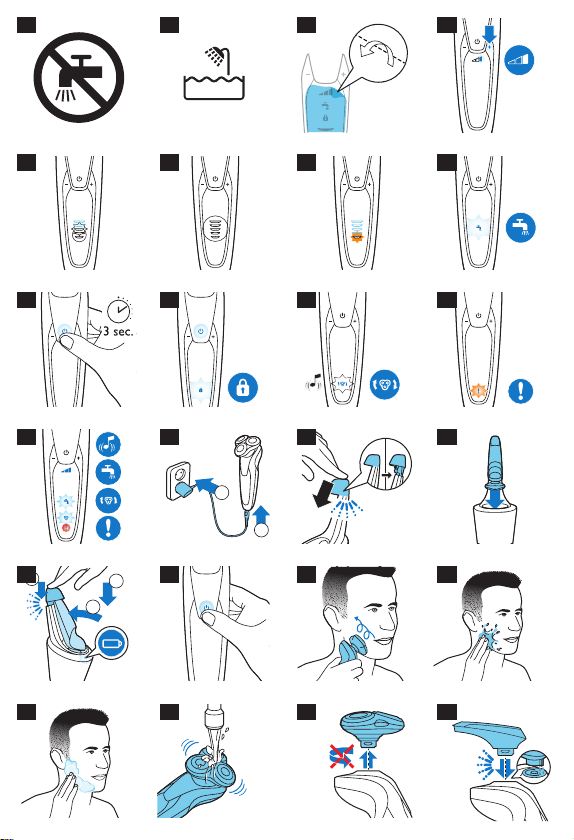 3 sec.