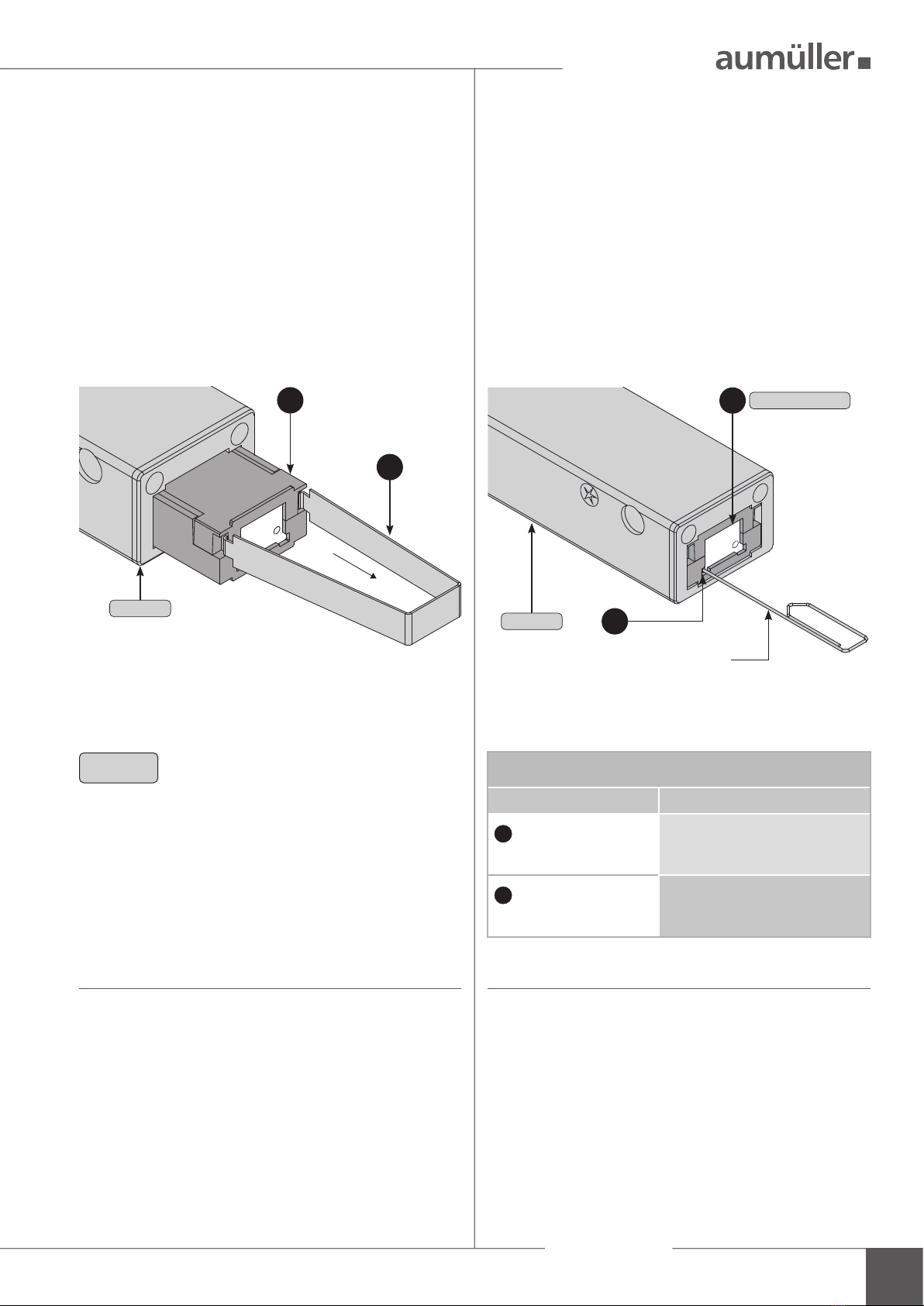 aumüller