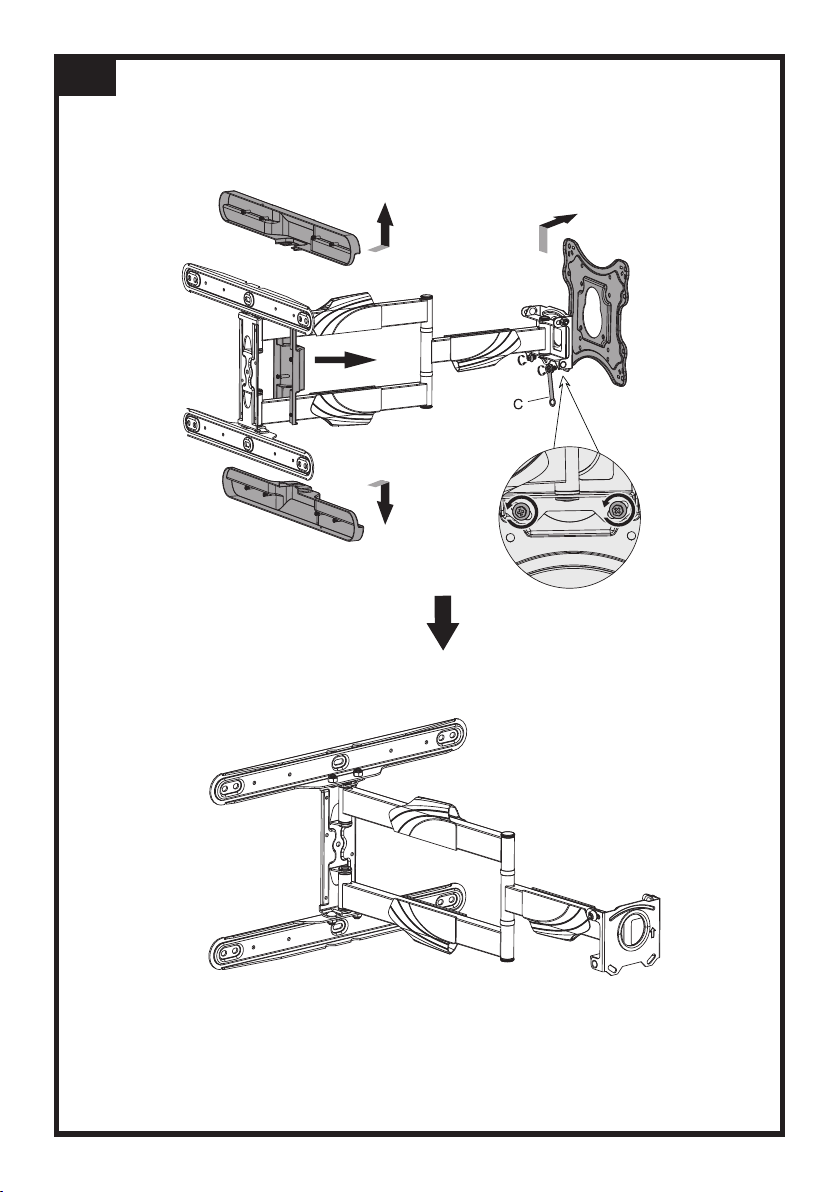 C