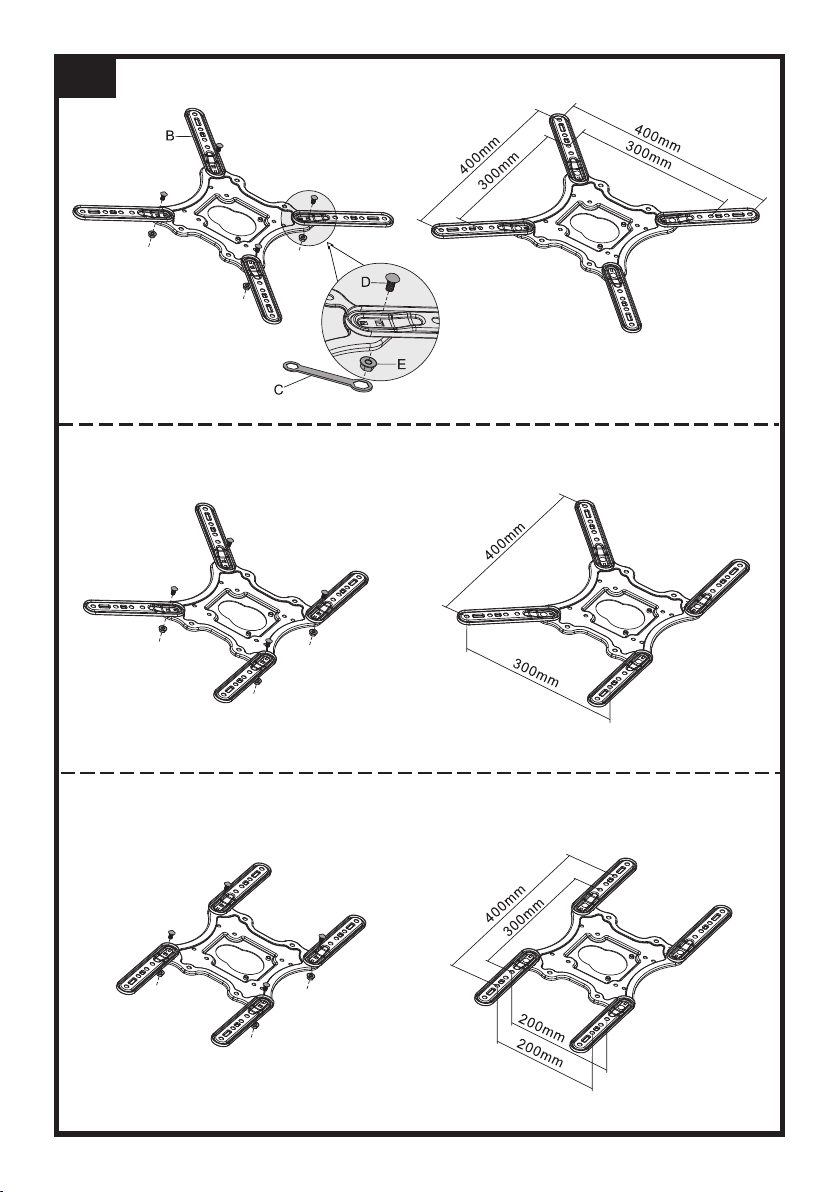 B

D

E

C

400mm
300mm
400mm
300mm

400mm
300mm

400mm
300mm
200mm
200mm