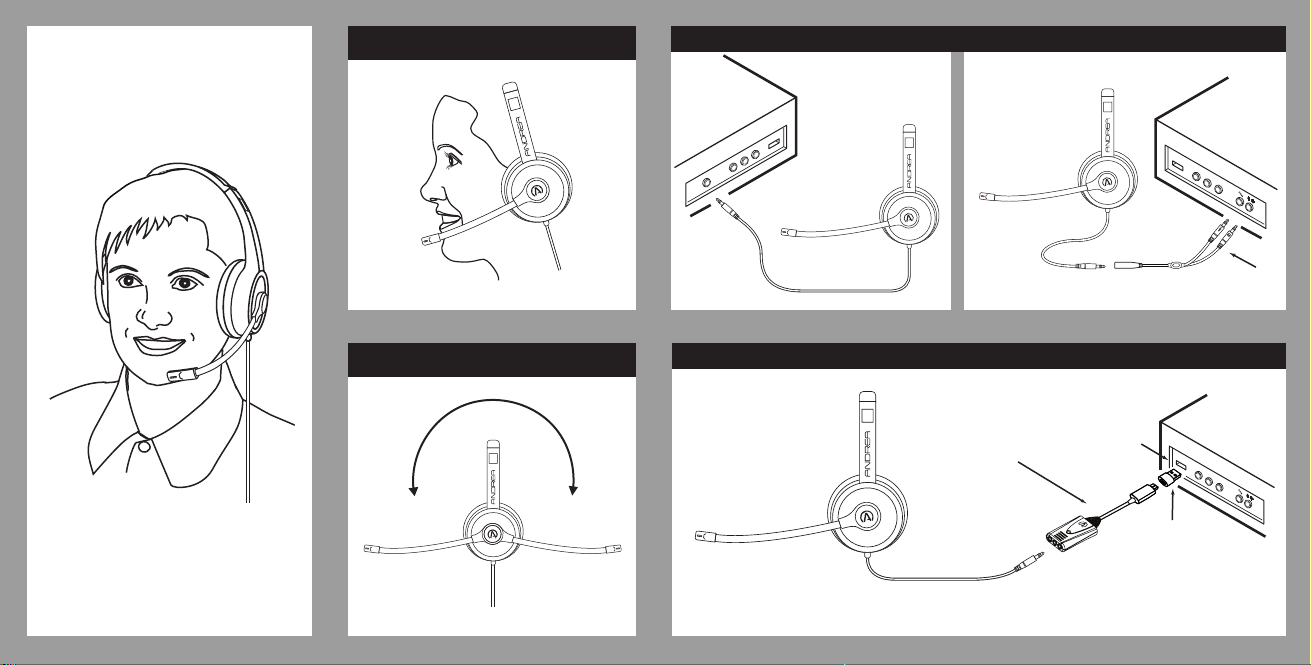 ANDREA

ANDREA

ANDREA

ANDREA

ANDREA