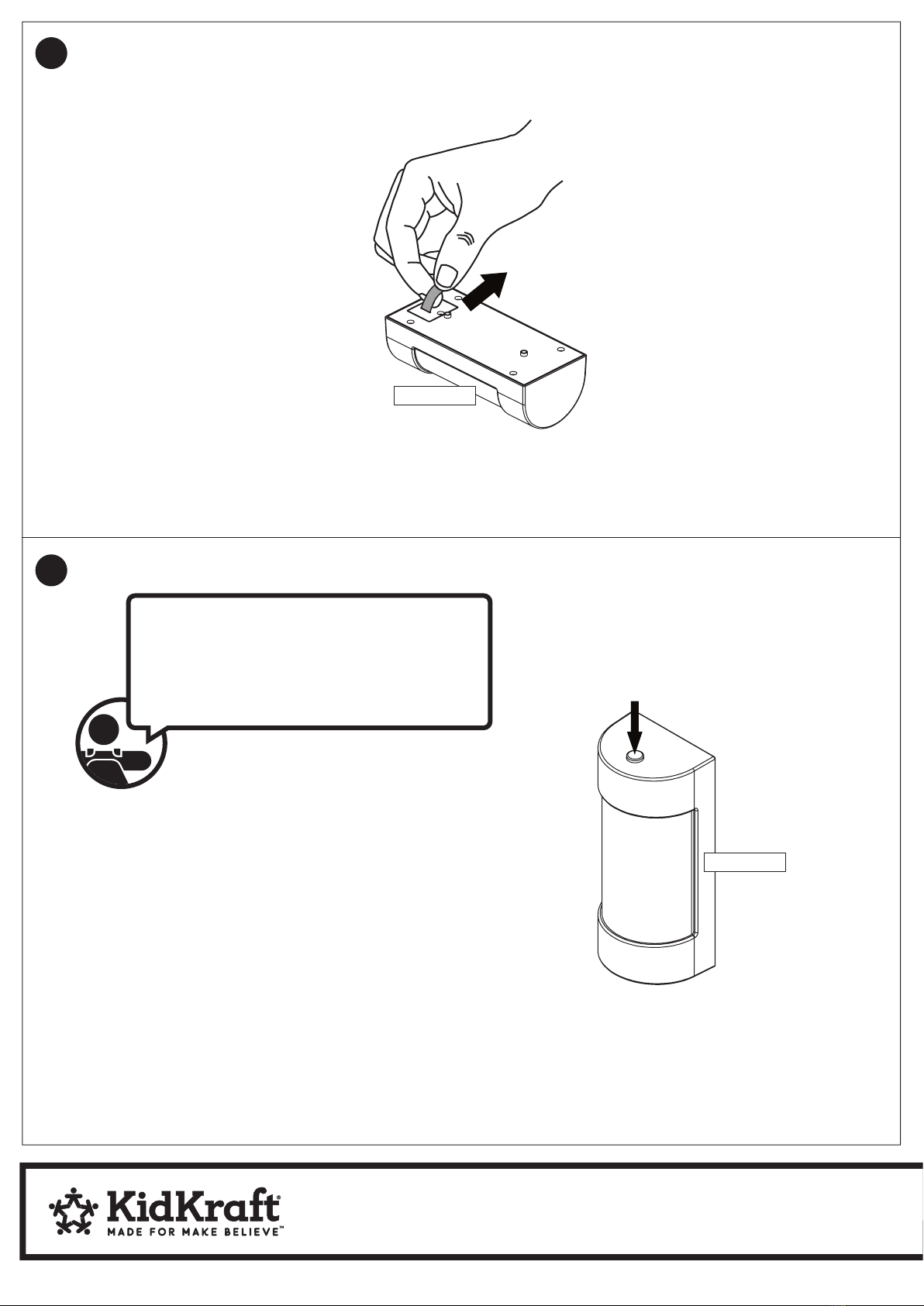 KidKraft®
MADE FOR MAKE BELIEVE™