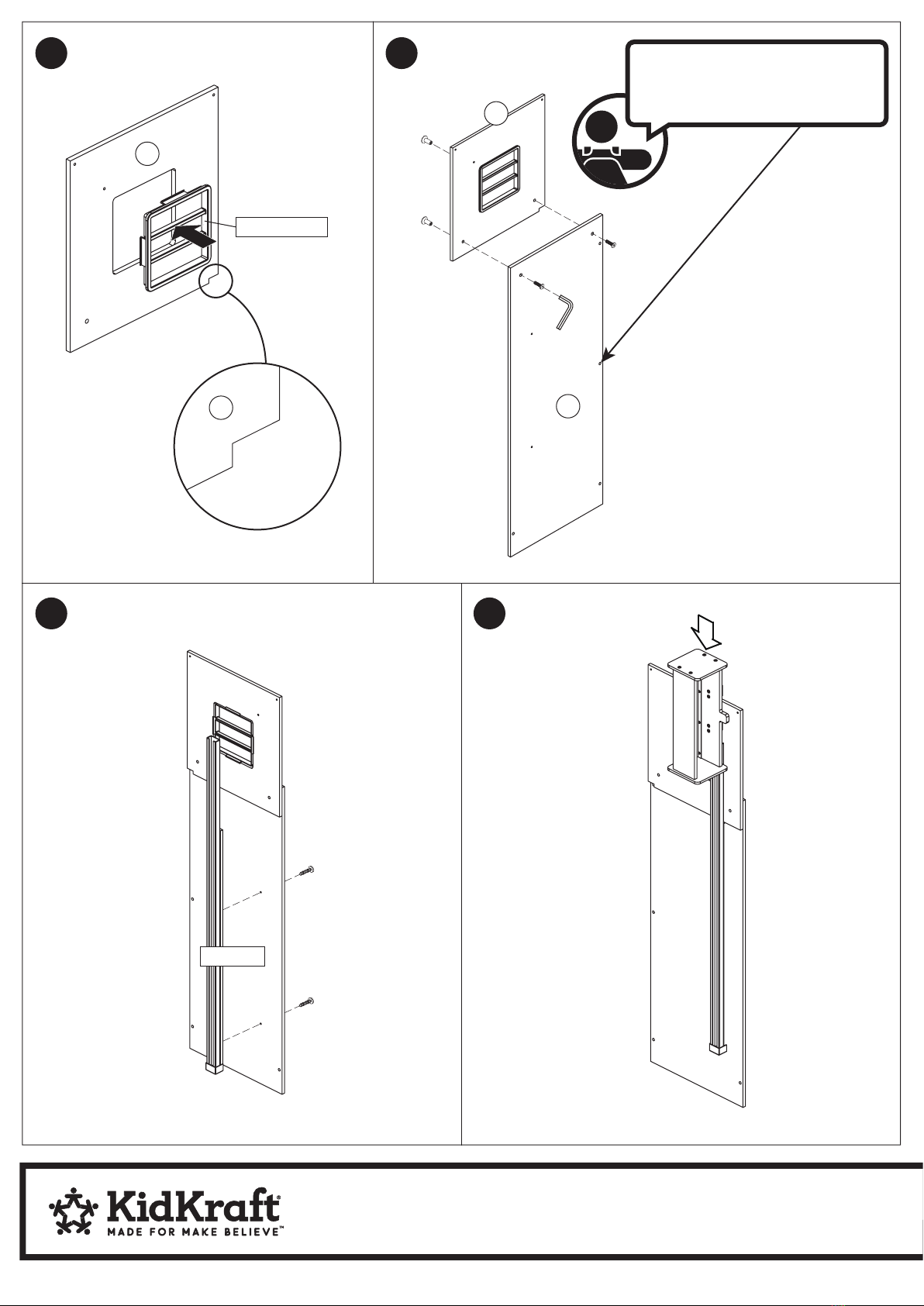 KidKraft®
MADE FOR MAKE BELIEVE™