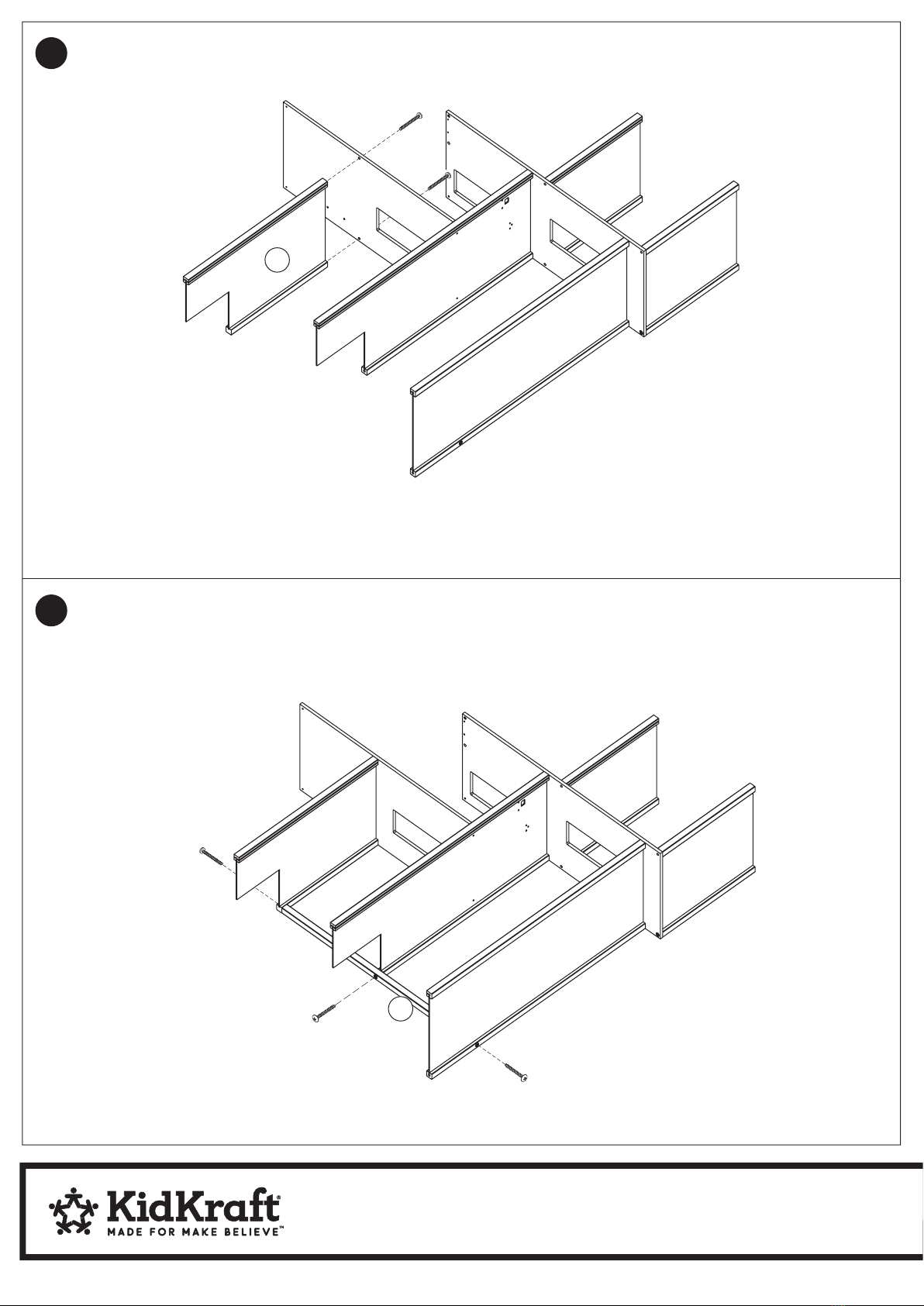 KidKraft®
MADE FOR MAKE BELIEVE™