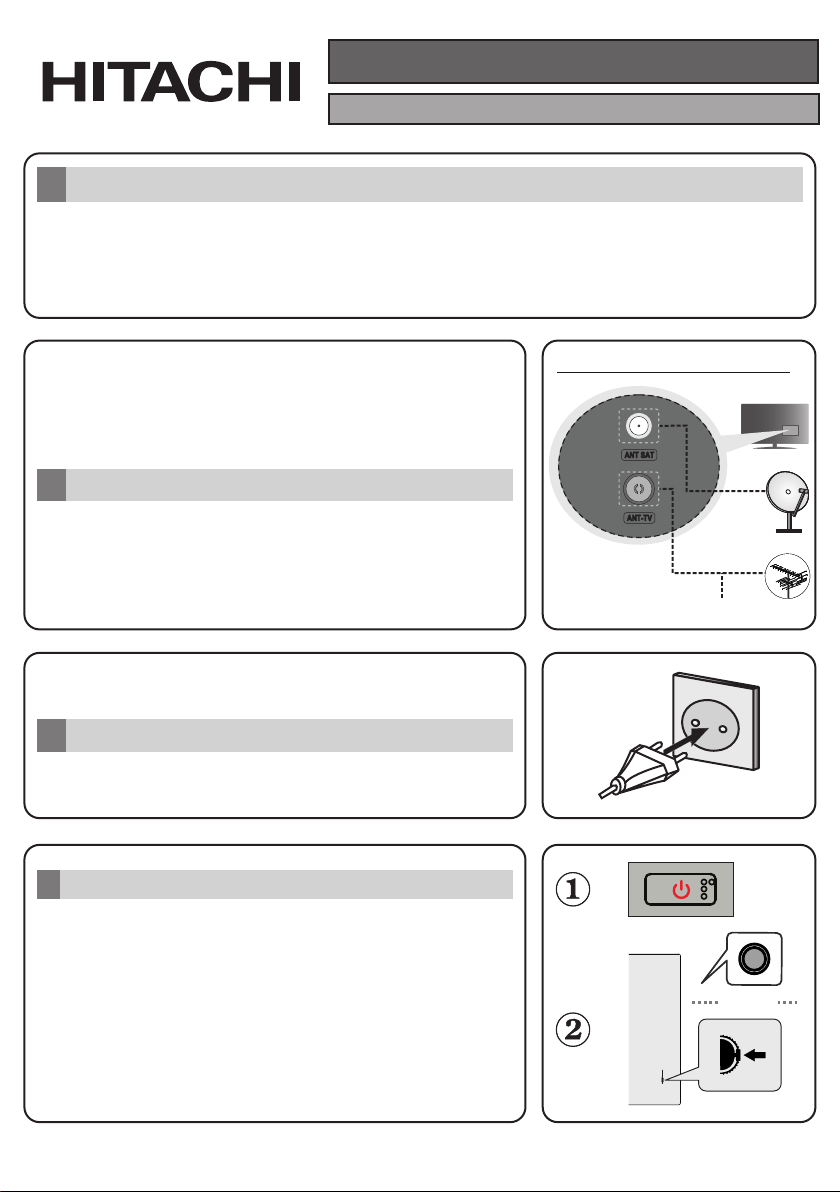 HITACHI

ANT SAT

ANT-TV

①

②