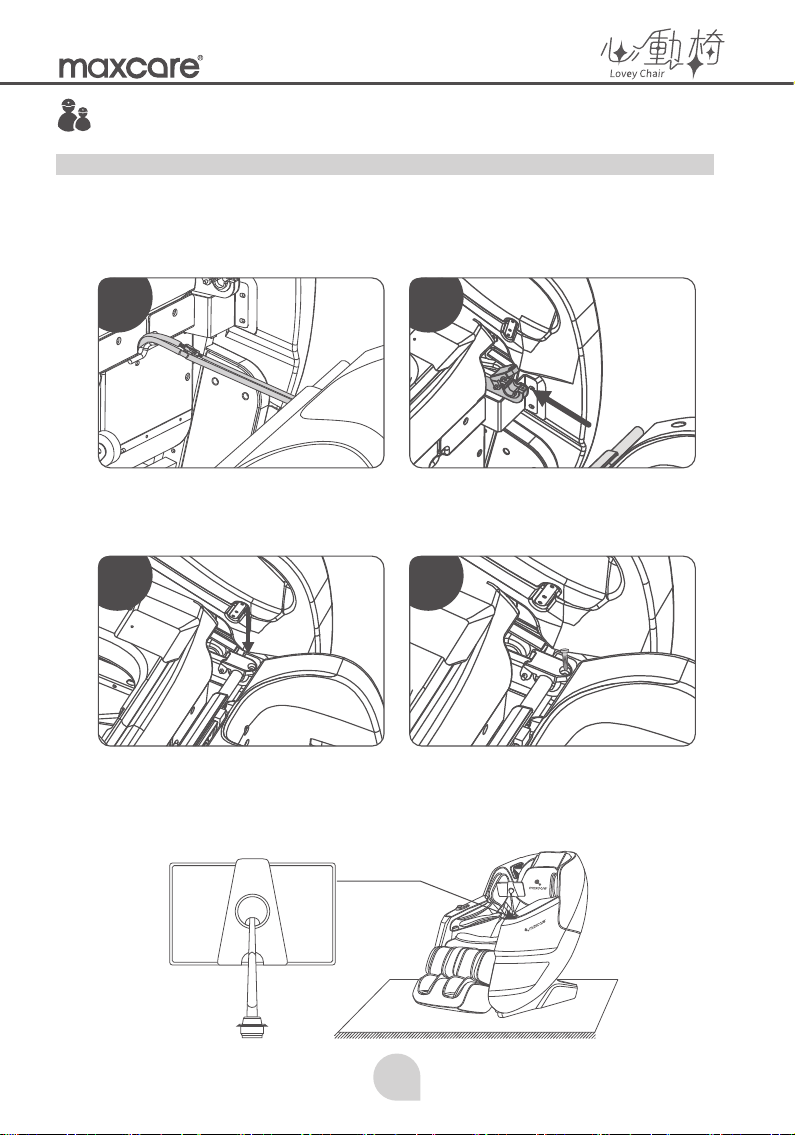 maxcare®

心動椅
Lovey Chair