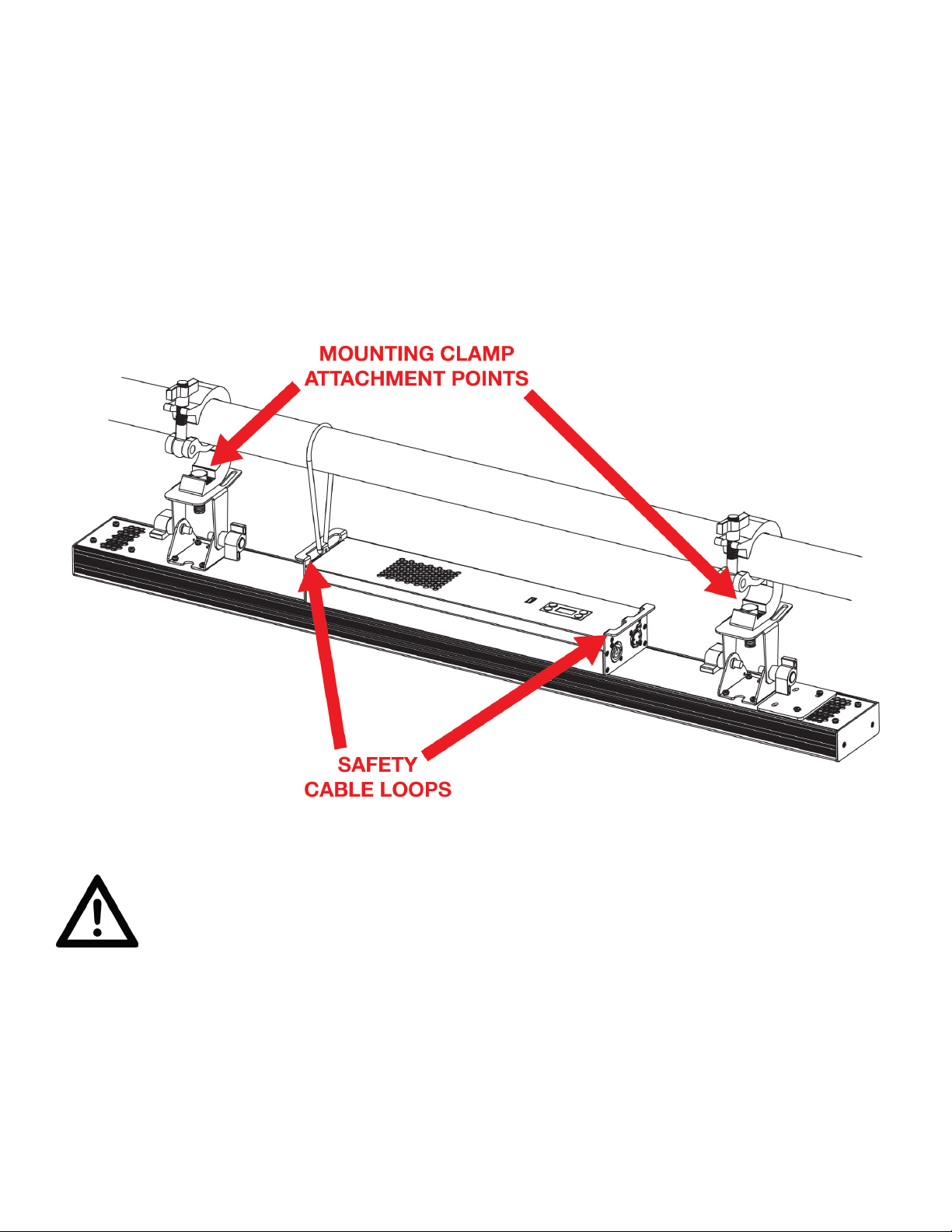 MOUNTING CLAMP ATTACHMENT POINTS

SAFETY CABLE LOOPS