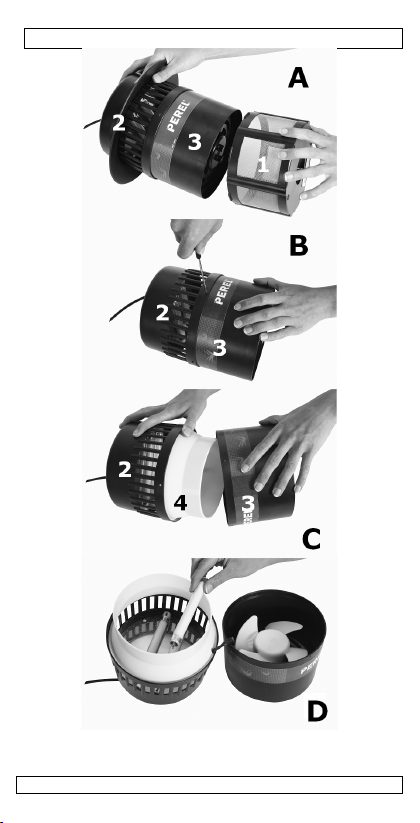 A
2
PEREL
3
1
B
2
PEREL
3
2
4
3
PEREL
C
PEREL
D