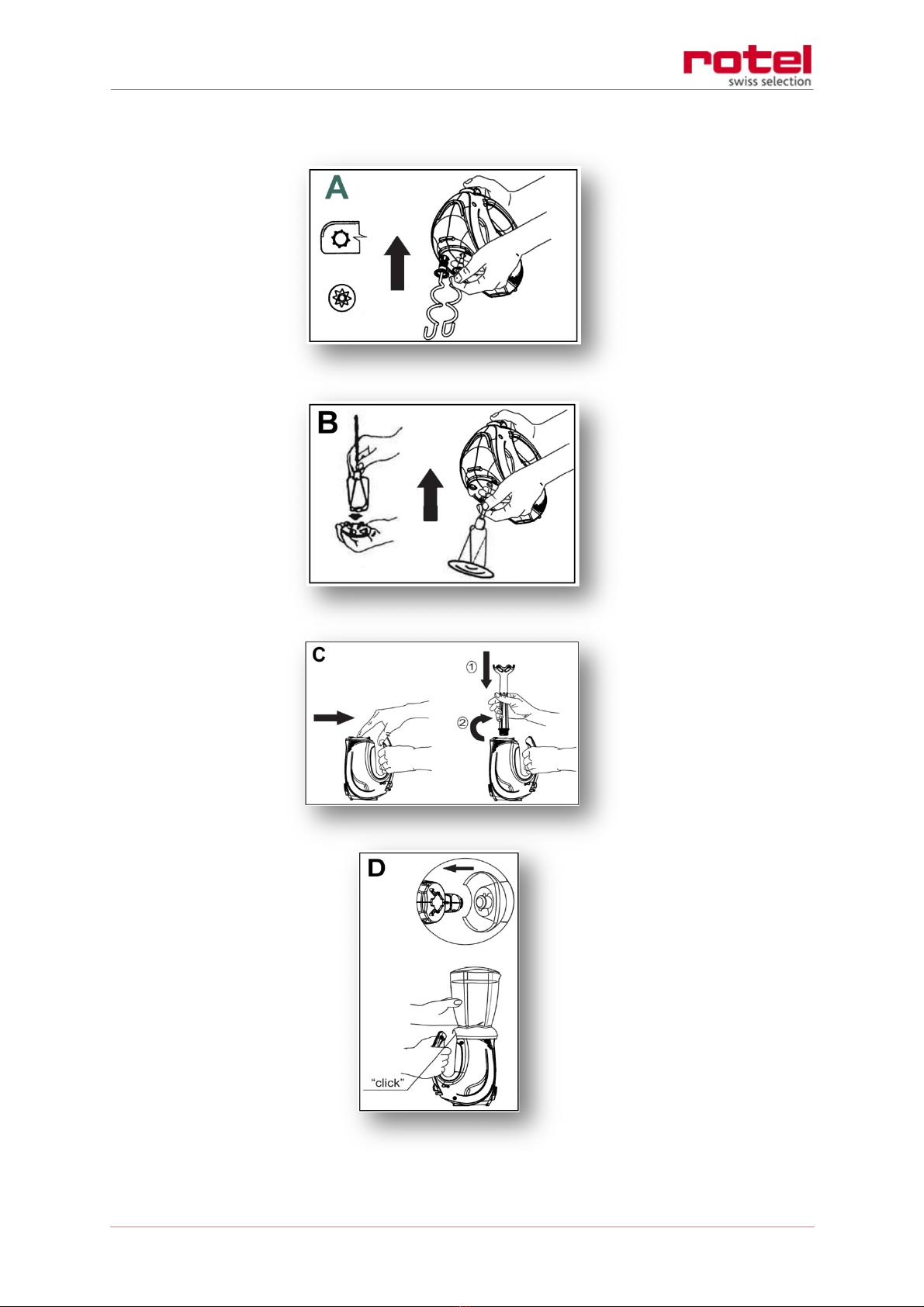 rotel
swiss selection

A

B

C

①

②

D

"click"