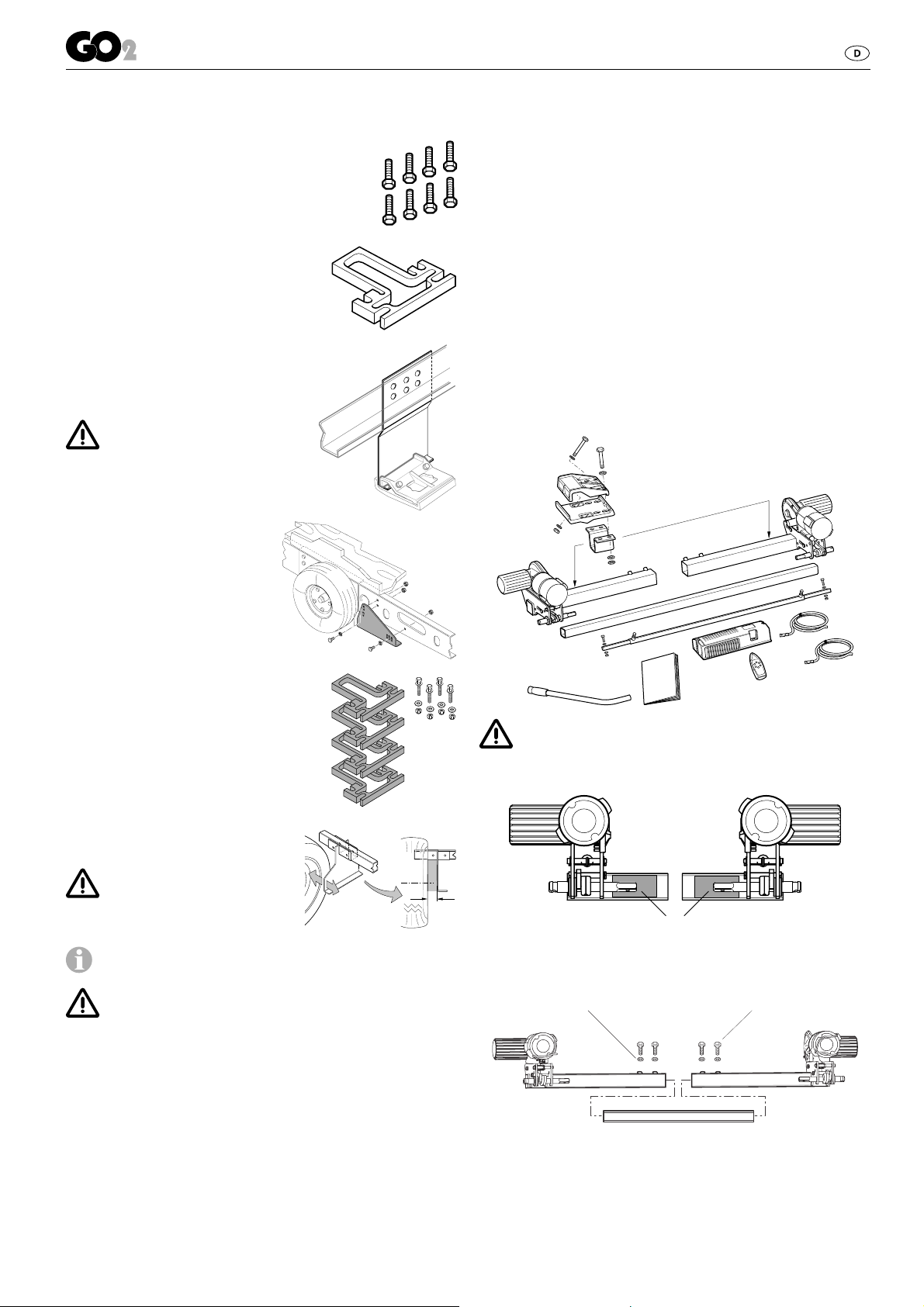 GO2

D