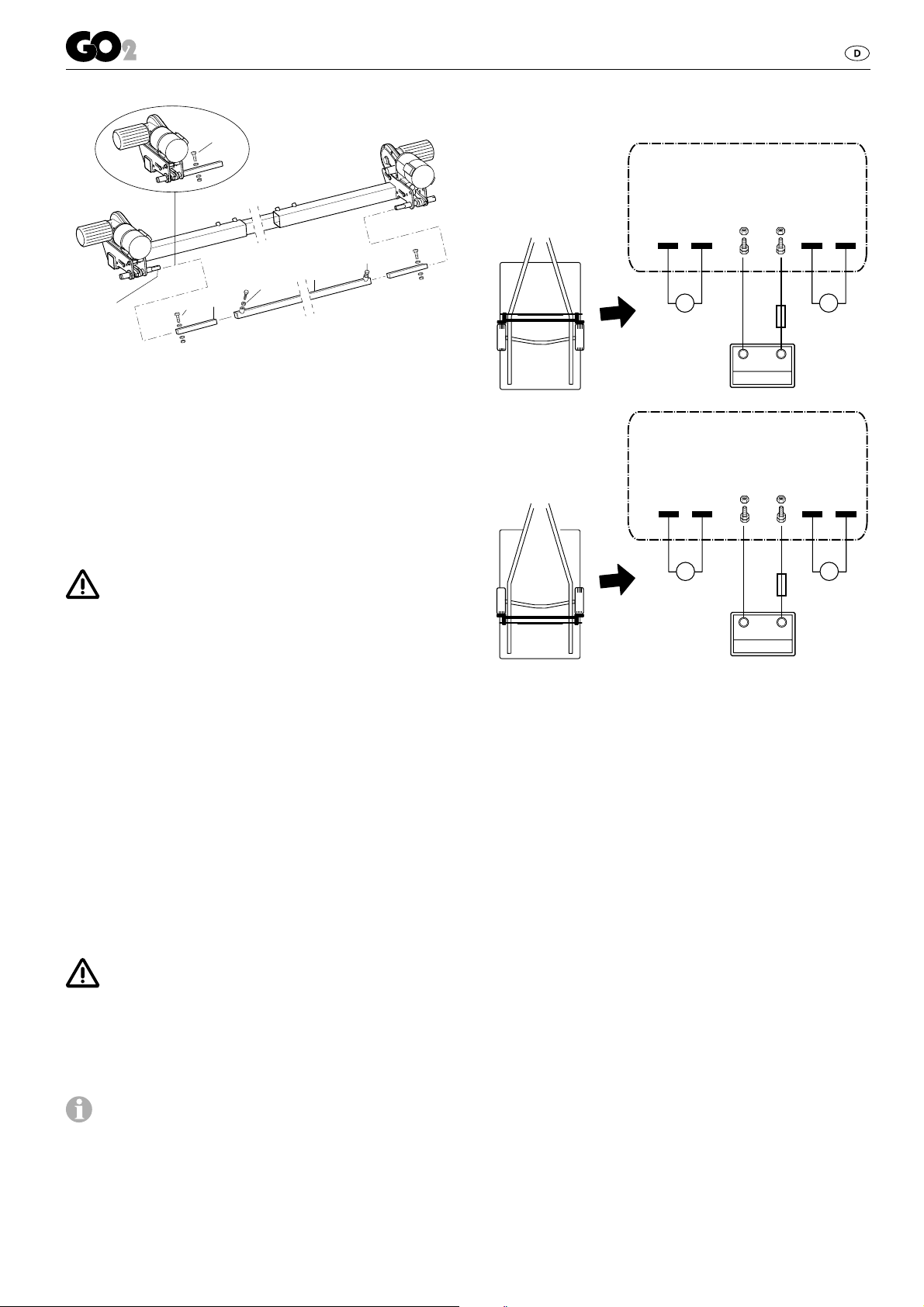 GO2

D