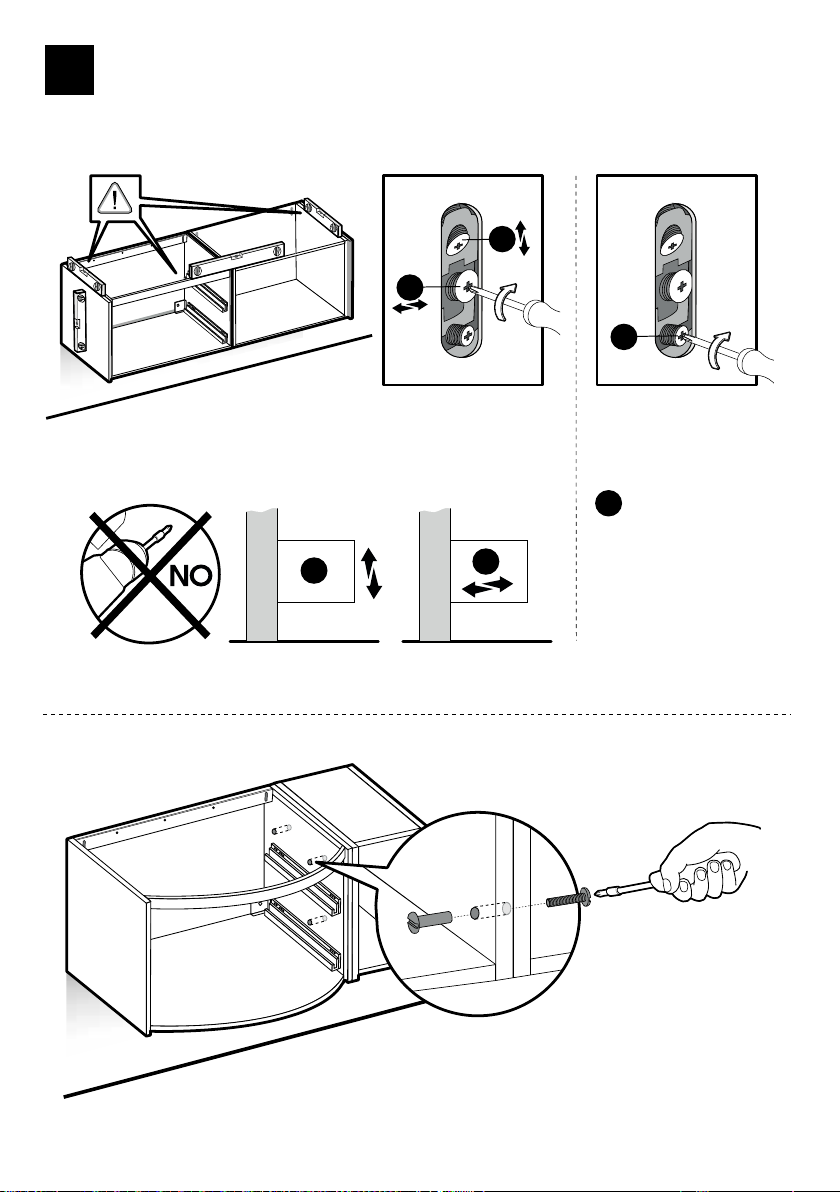 NO