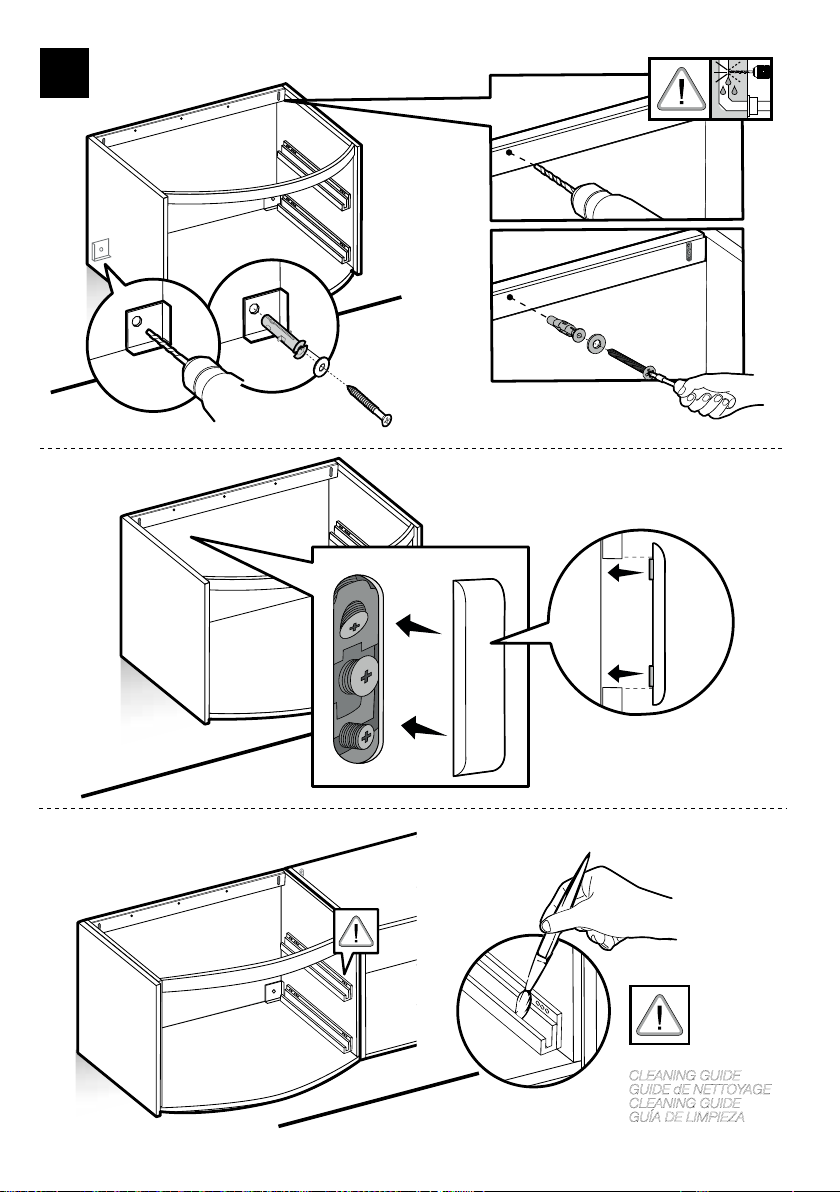 CLEANING GUIDE
GUIDE dE NETTOYAGE
CLEANING GUIDE
GUÍA DE LIMPIEZA