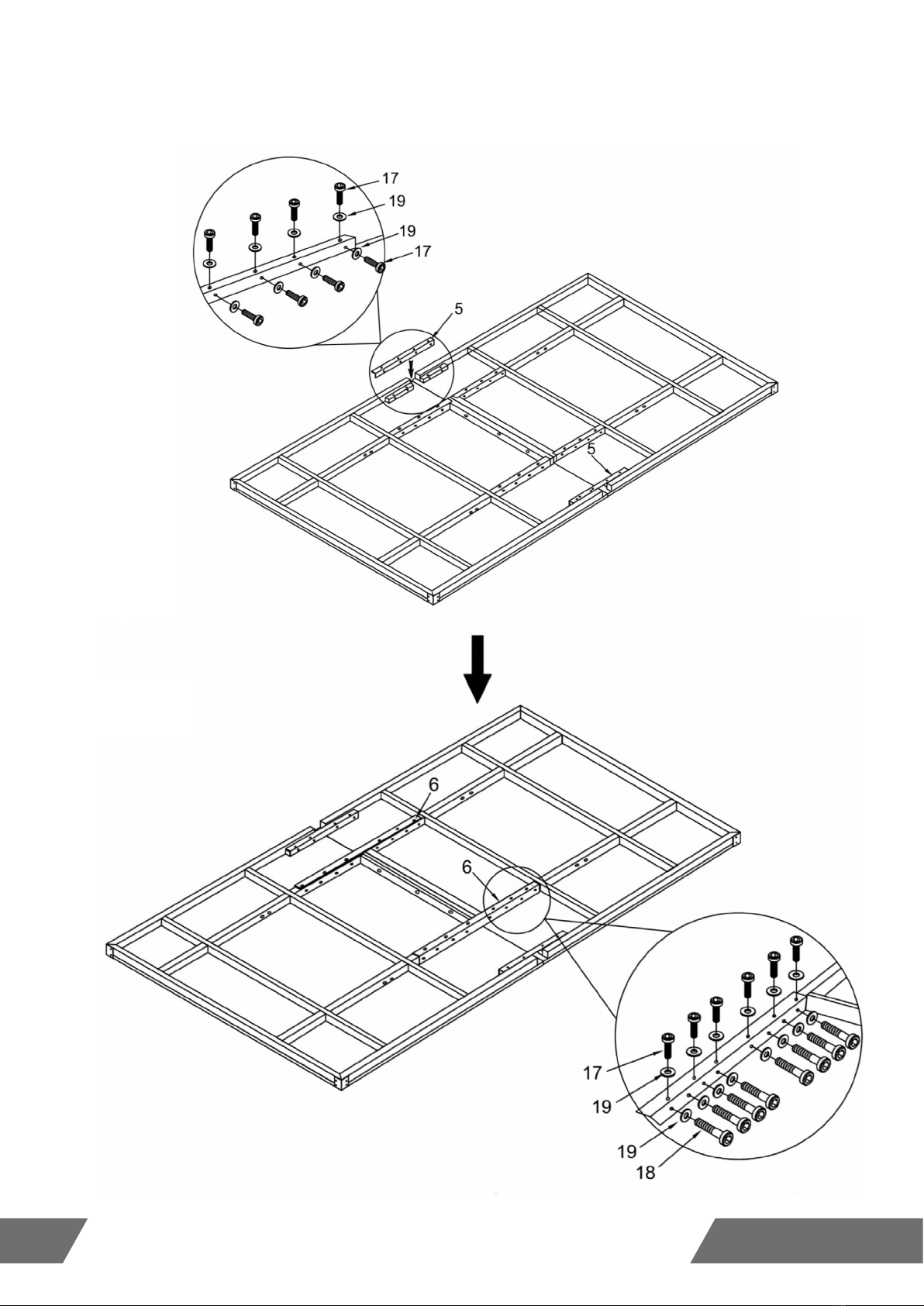 17
19
19
17
5
5
6
6
17
19
19
18