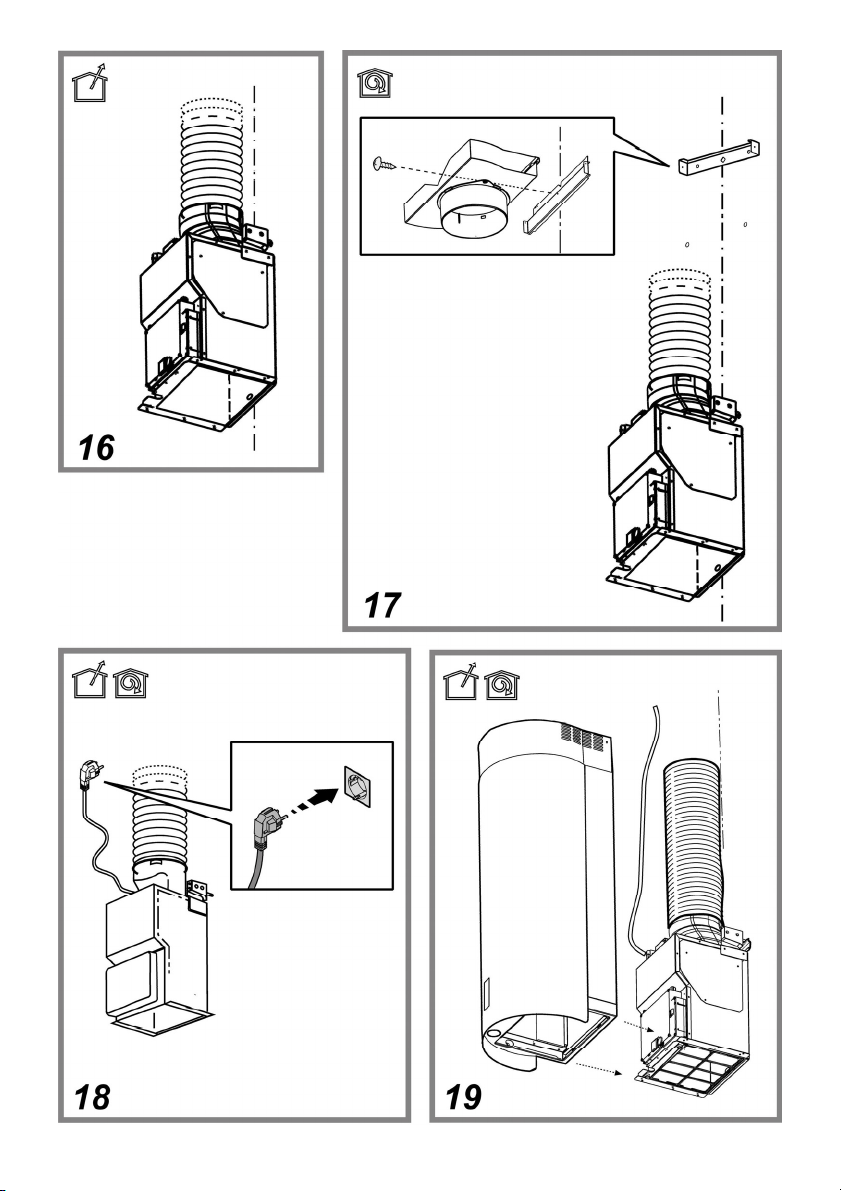 16

17

18

19