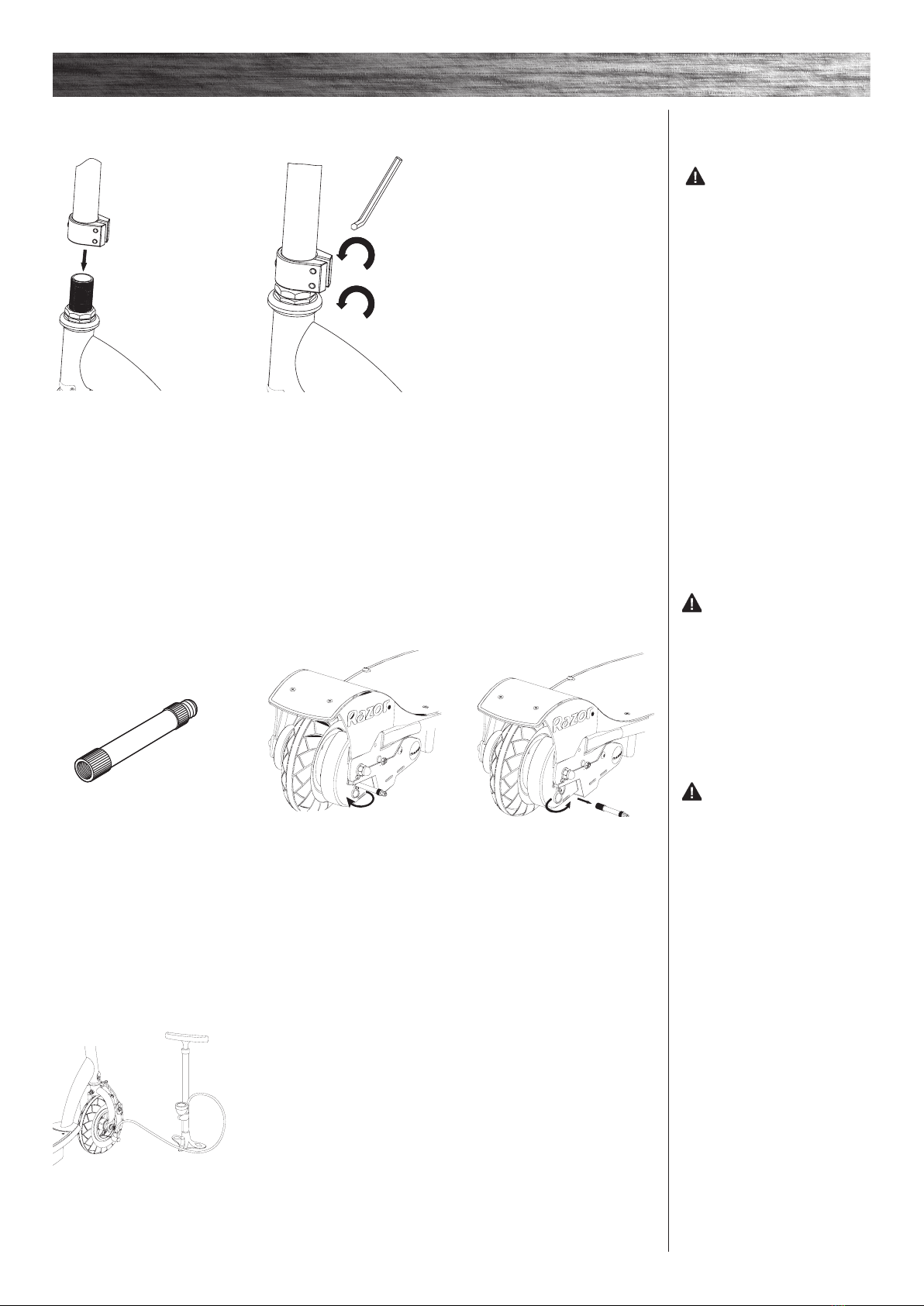 Razor
Razor