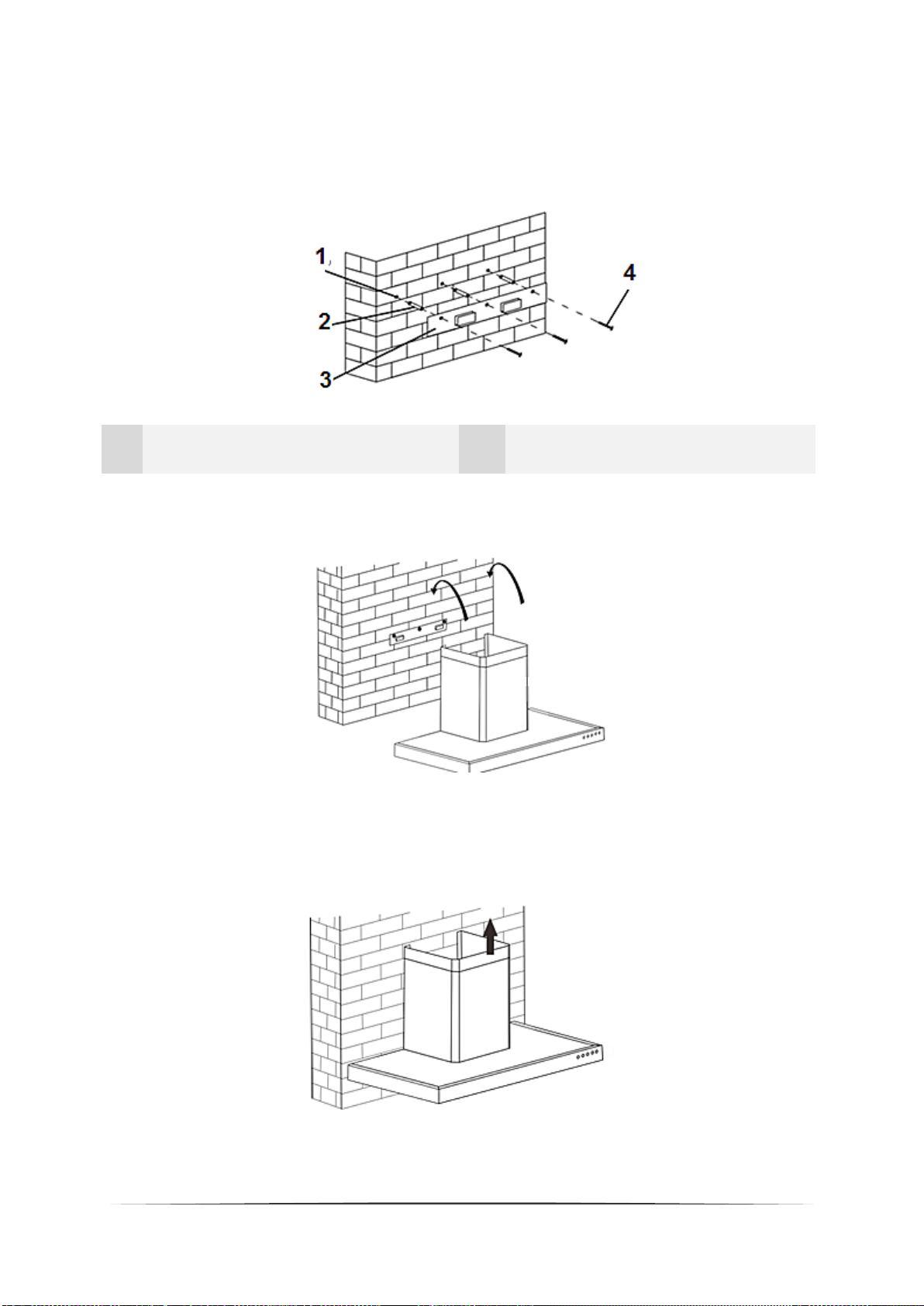 1
2
3
4