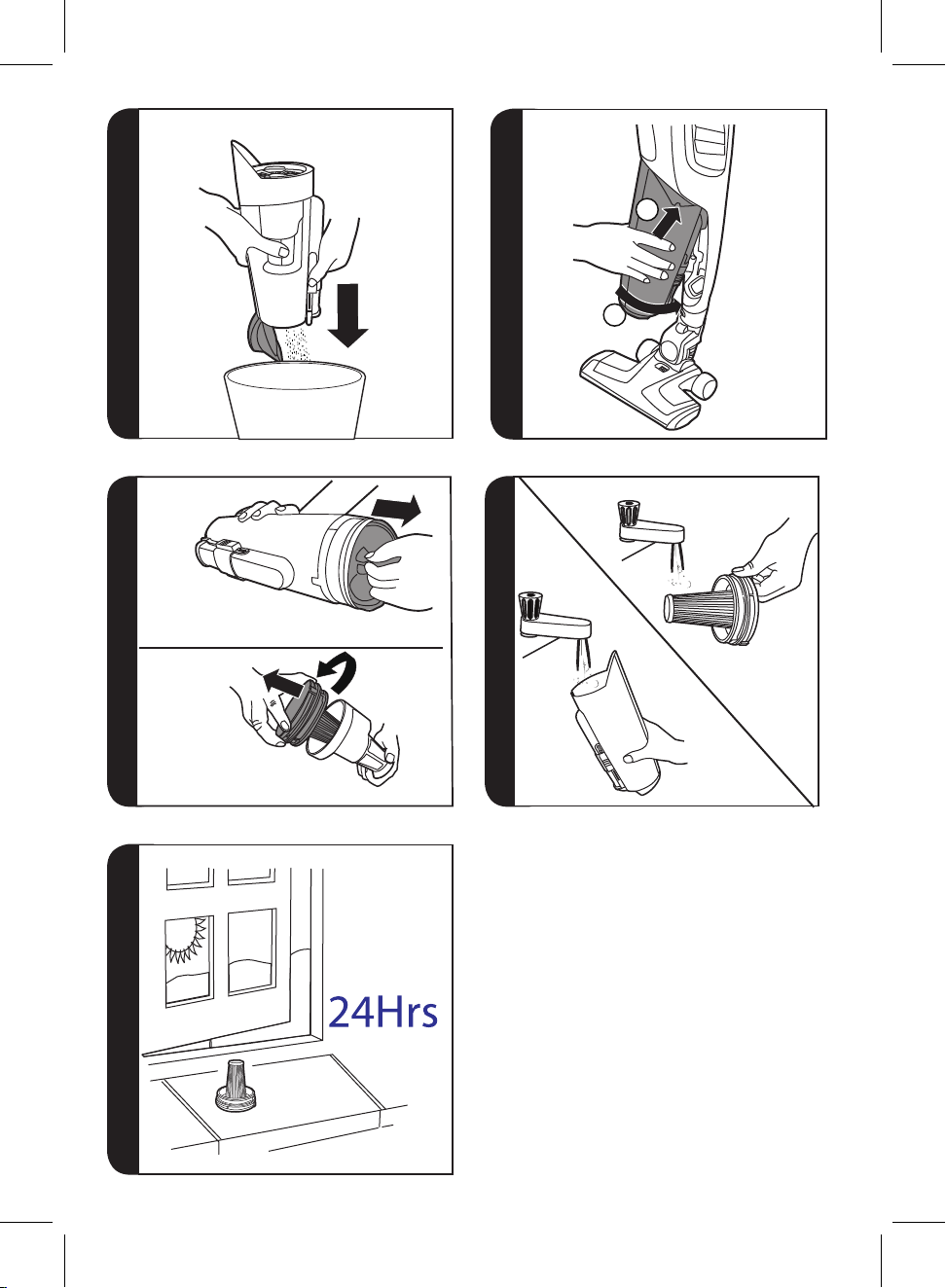 24Hrs