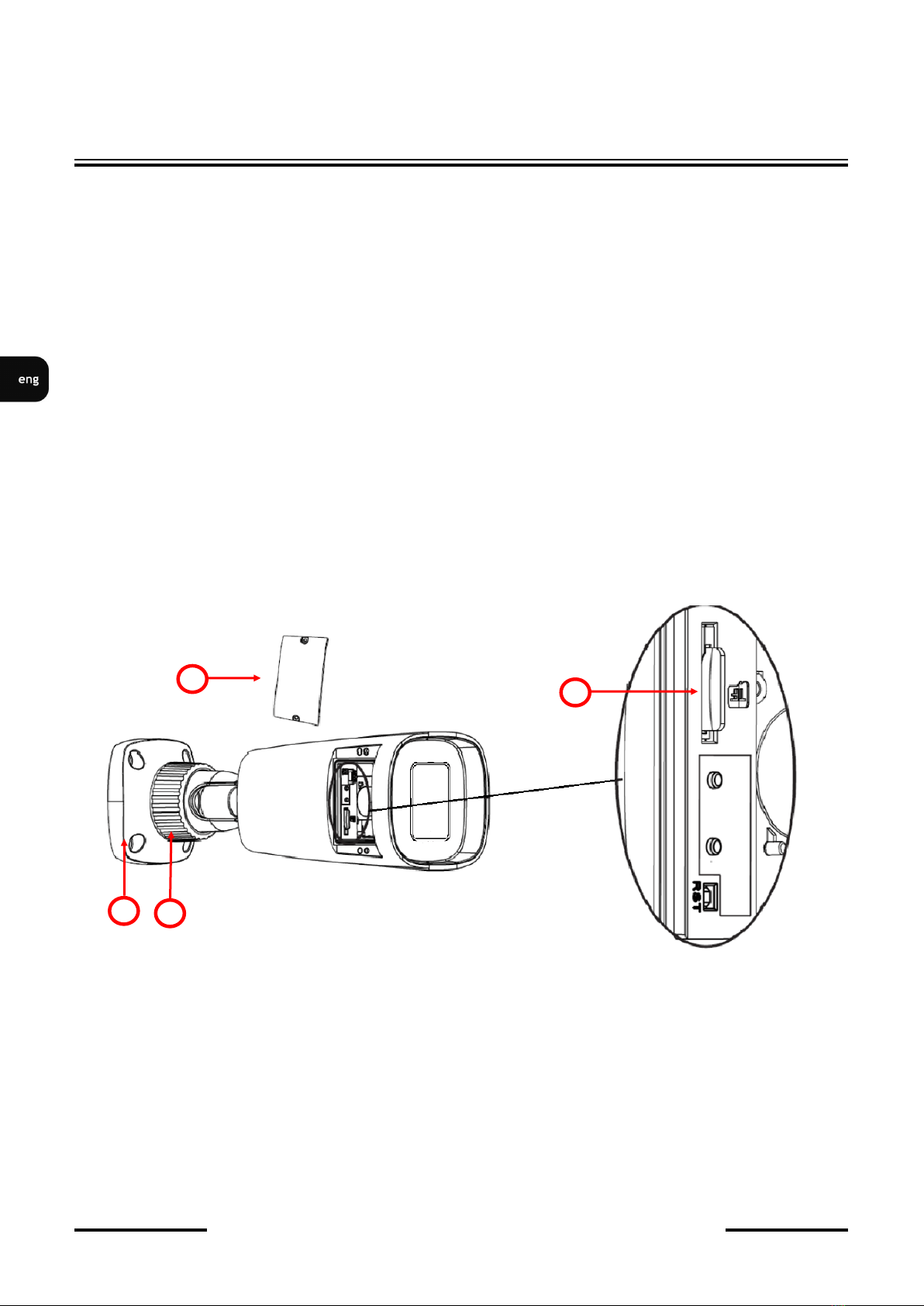 eng

RST