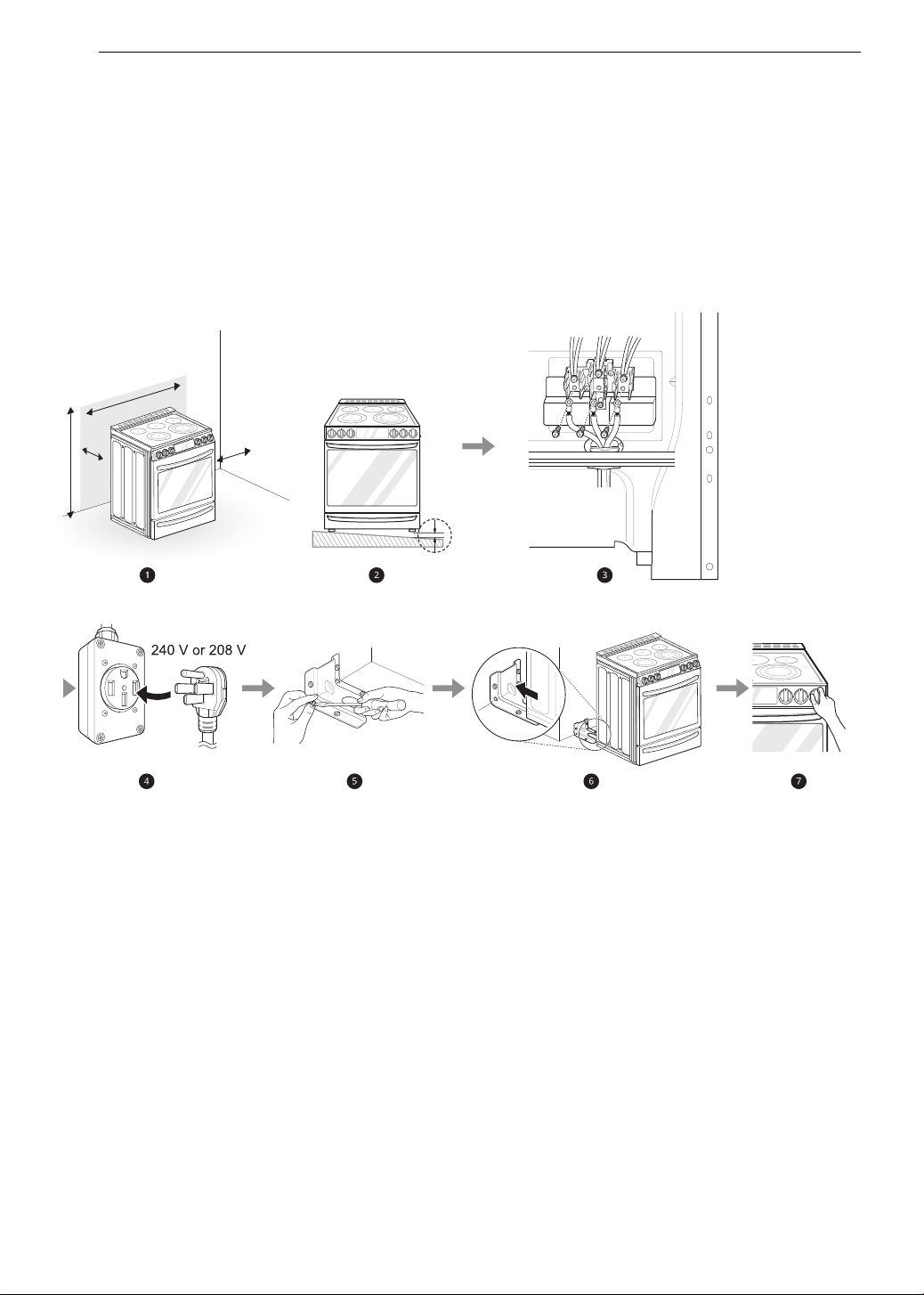 1

2

3

240 V or 208 V

4

5

6

7