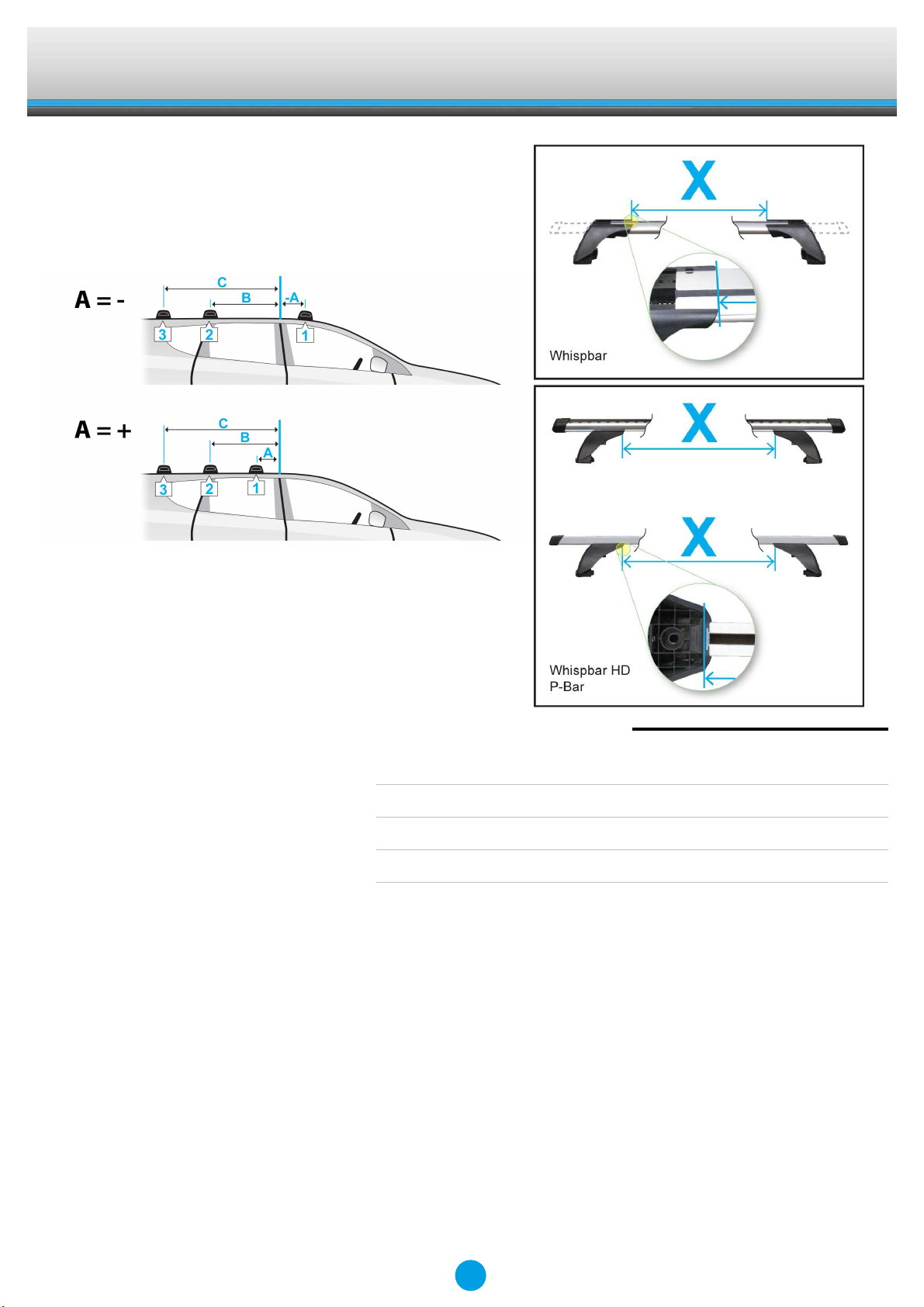 A = -

C
B
-A
3
2
1

A = +

C
B
A
3
2
1

X
Whispbar

X

X
Whispbar HD
P-Bar