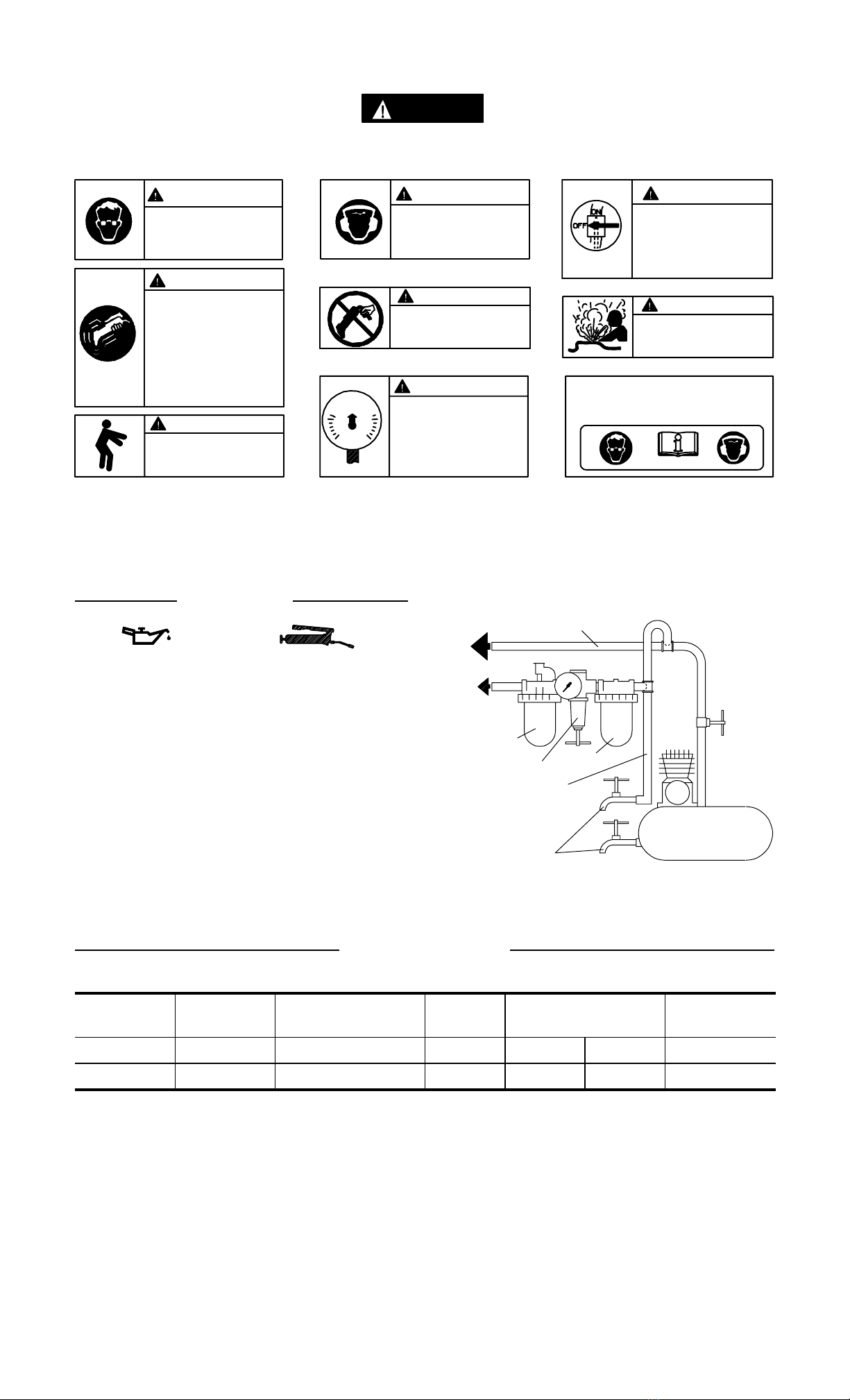 ON
OFF