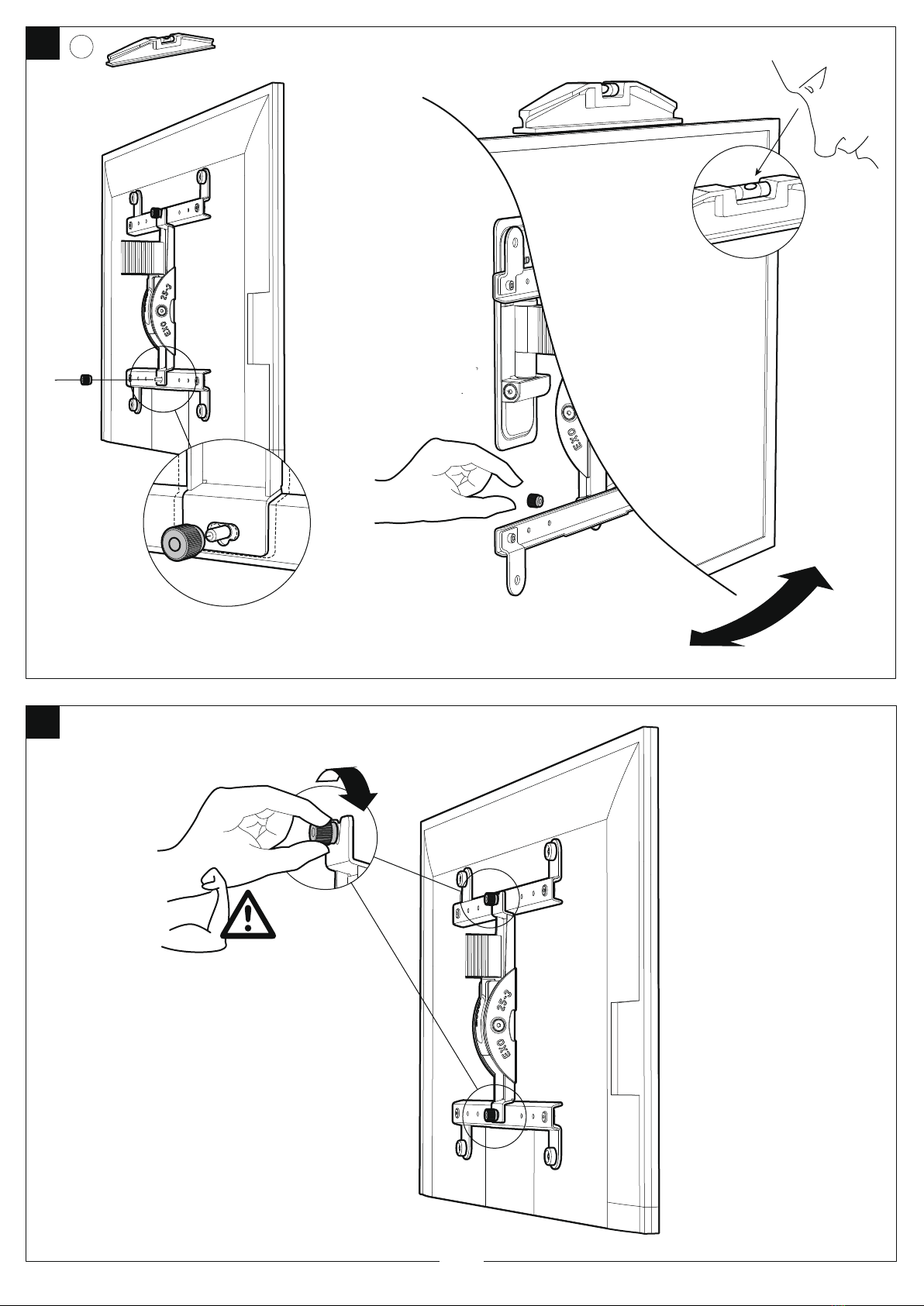 EXO 25-3

EXO

EXO 25-3