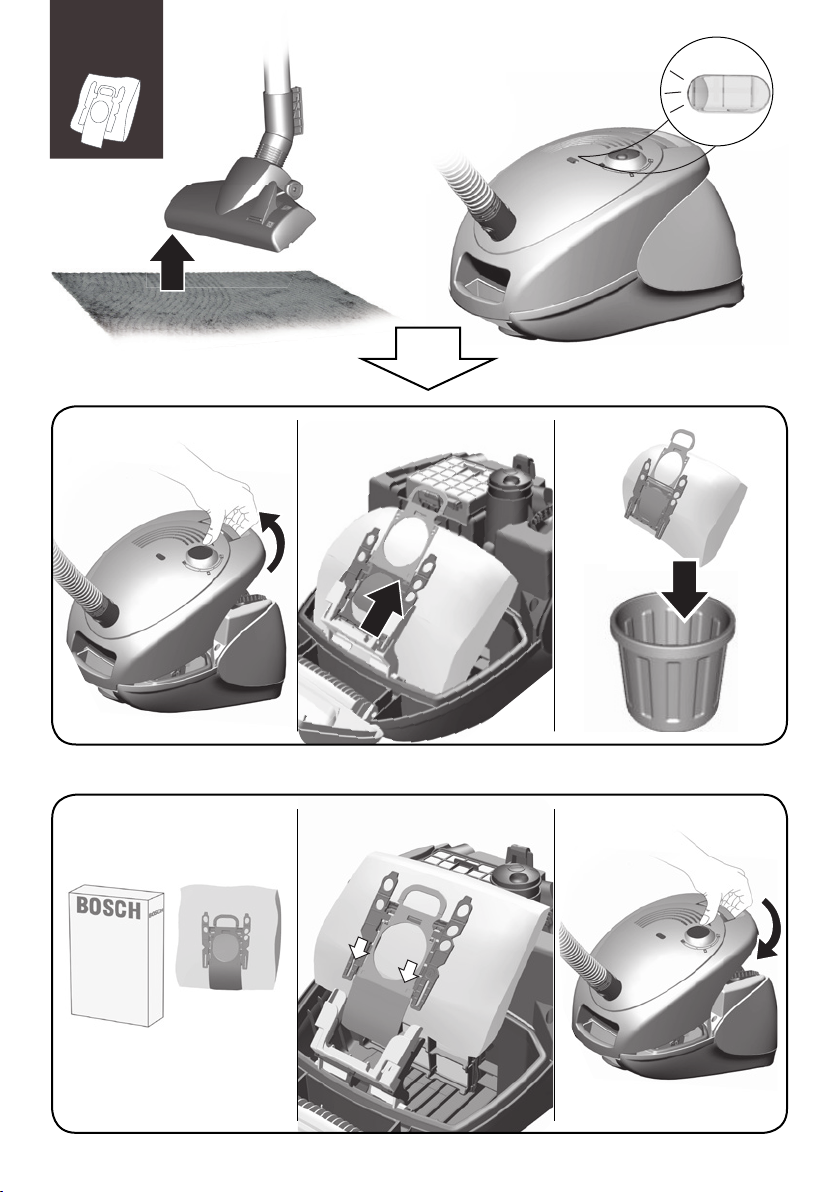 BOSCH

BOSCH