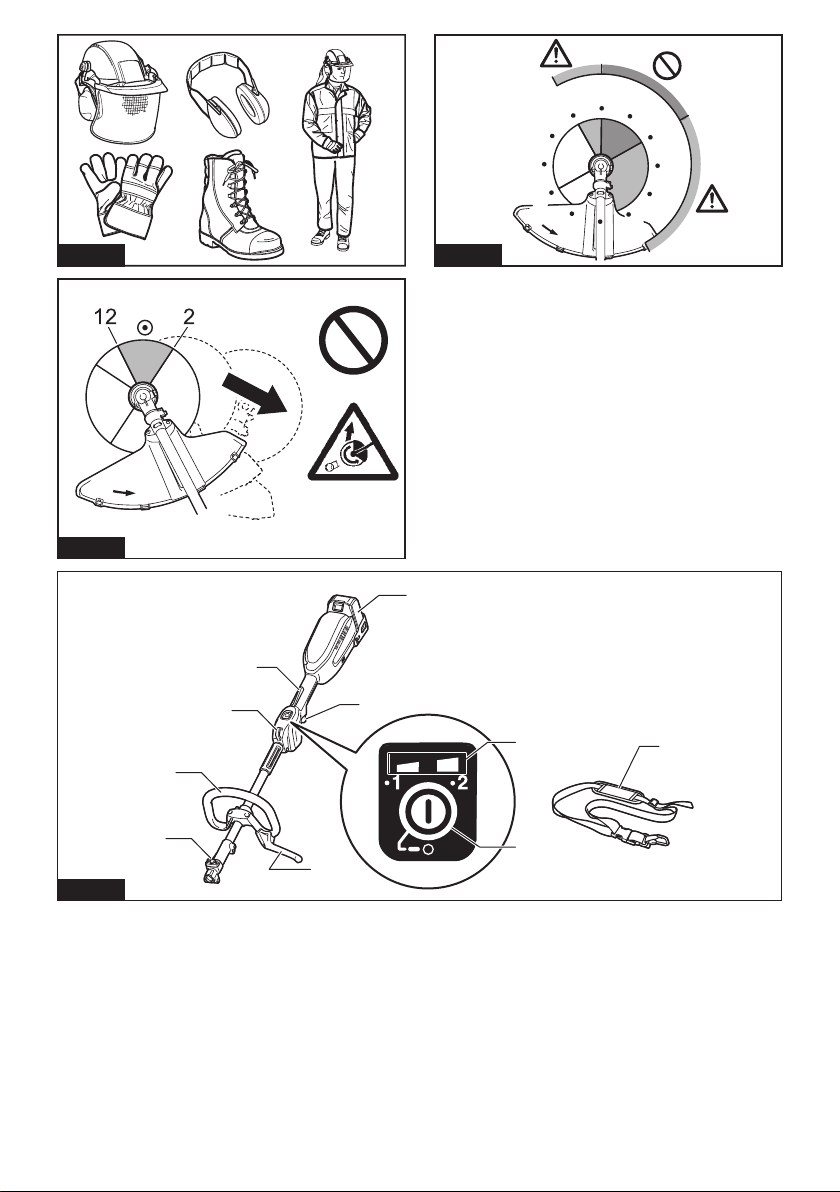 12
2
1
2