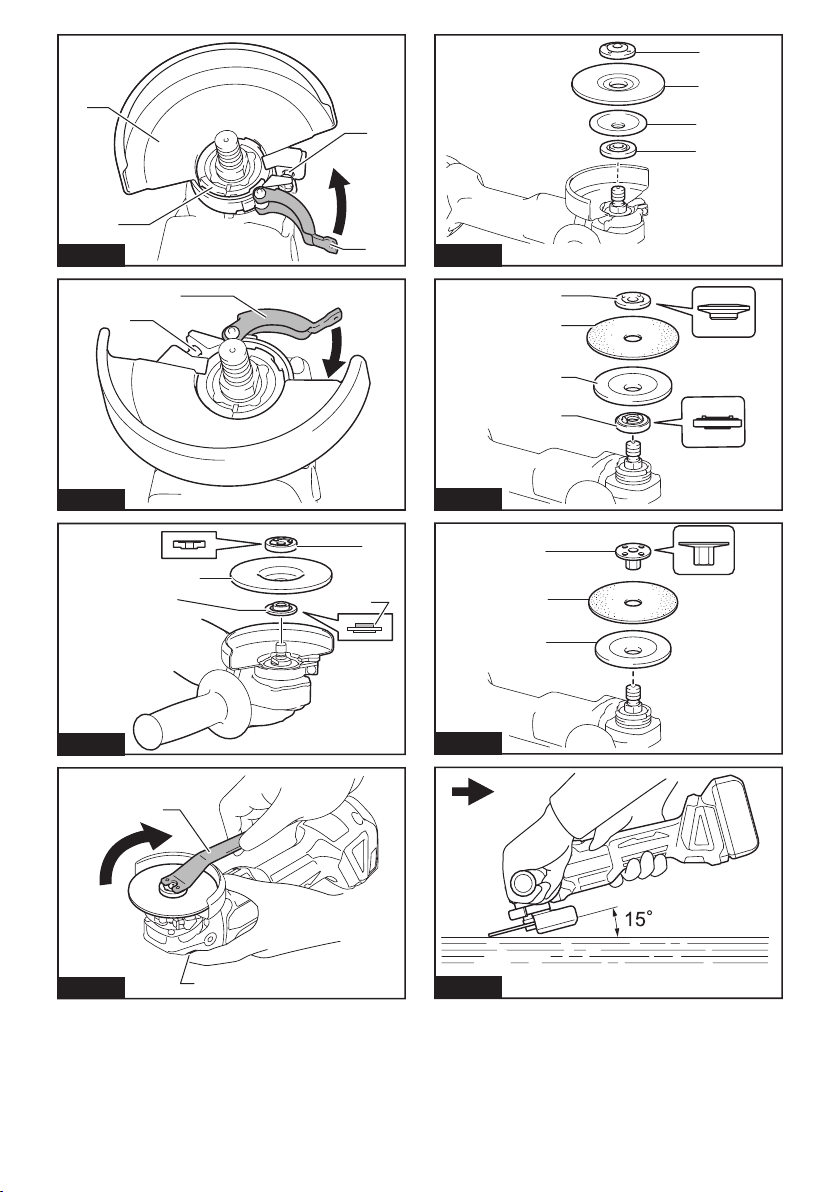 15°