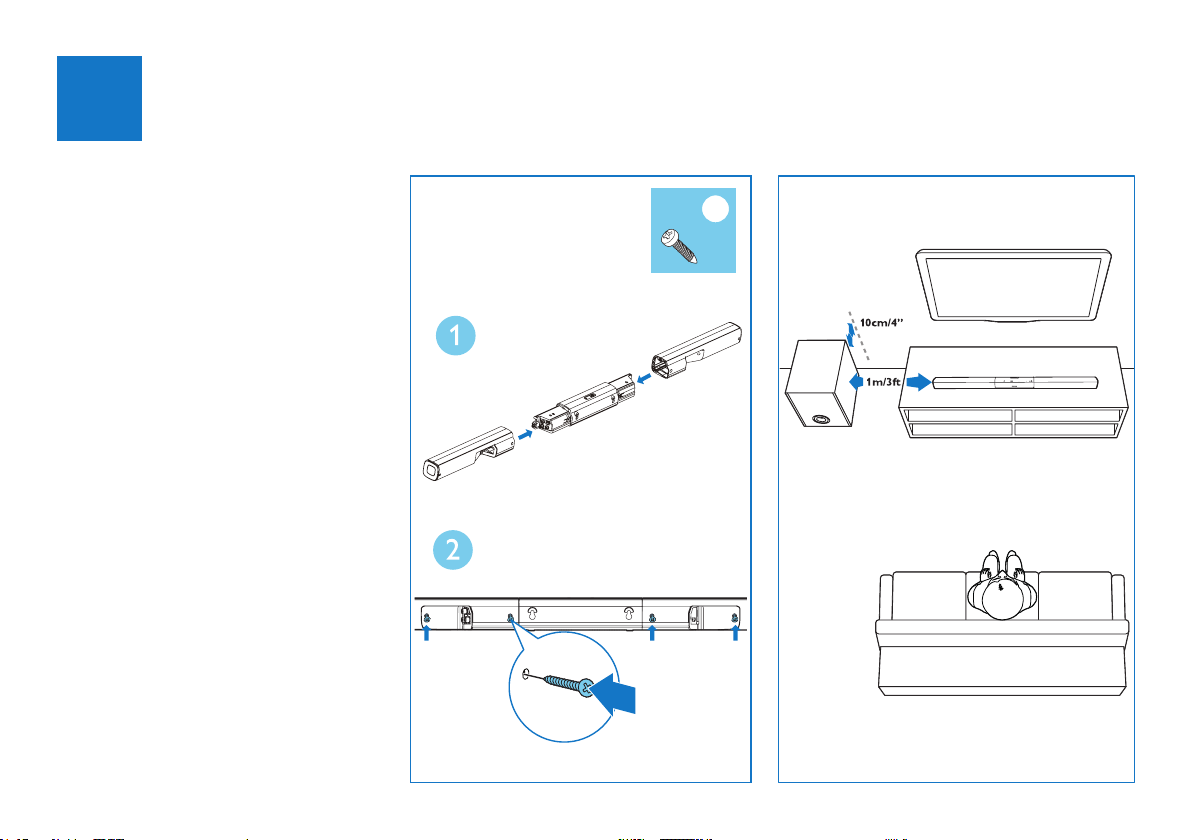 1

2

10cm/4"

1m/3ft