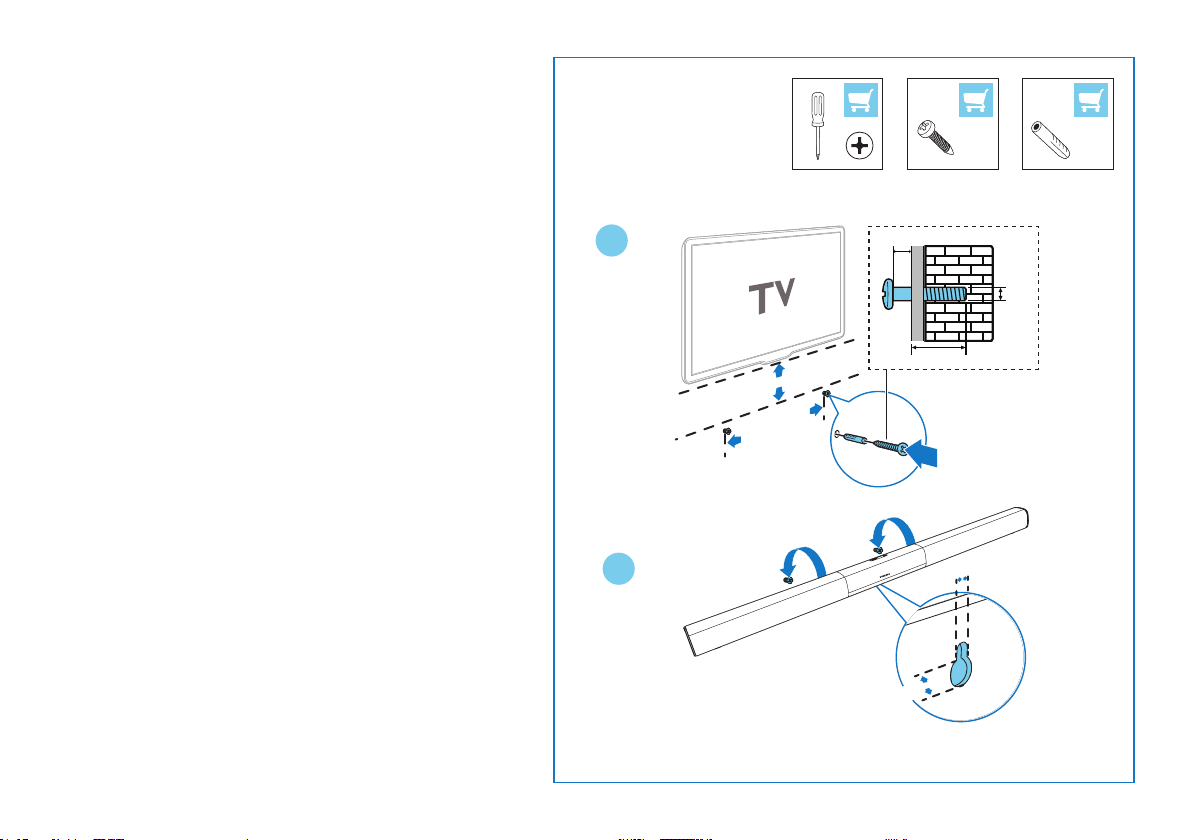 TV