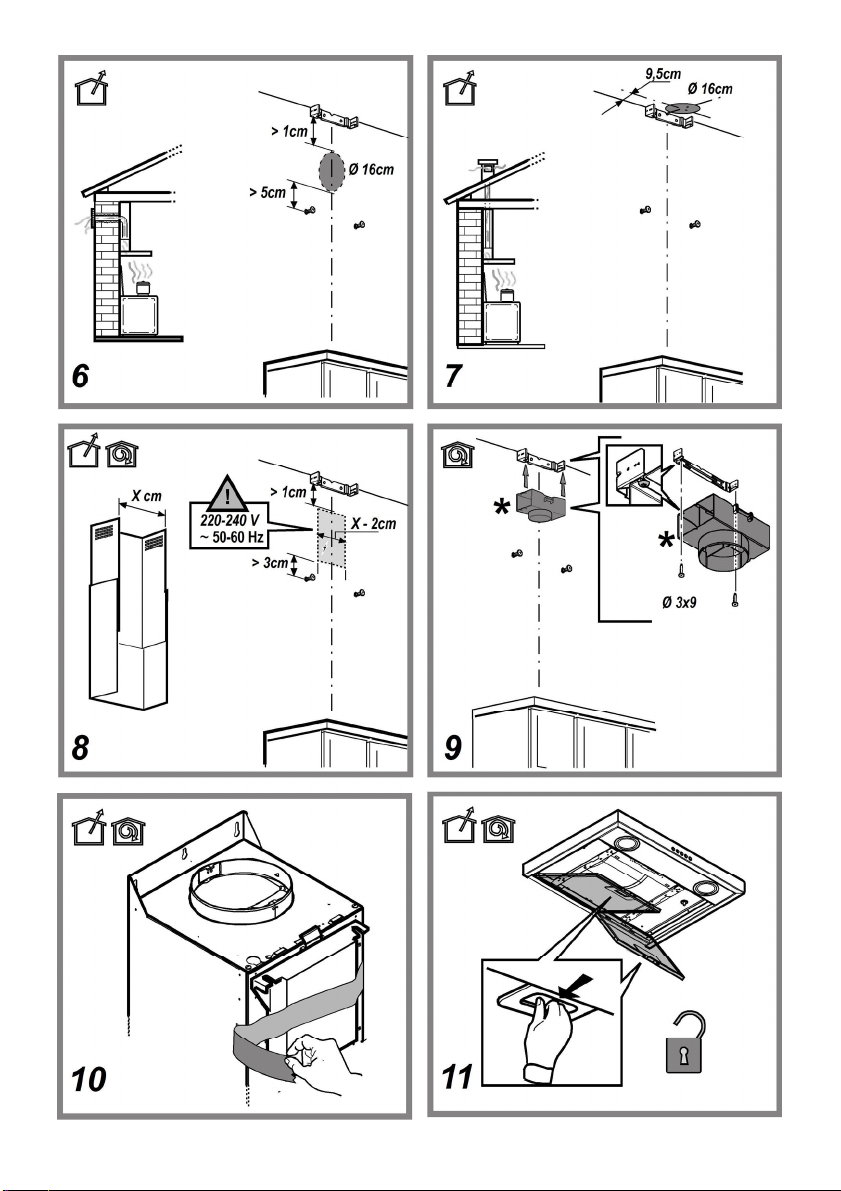 > 1cm
Ø 16cm
> 5cm
6

9,5cm
Ø 16cm
7

X cm
!
220-240 V
~ 50-60 Hz
> 1cm
X - 2cm
> 3cm
8

*
*
Ø 3x9
9

10

11