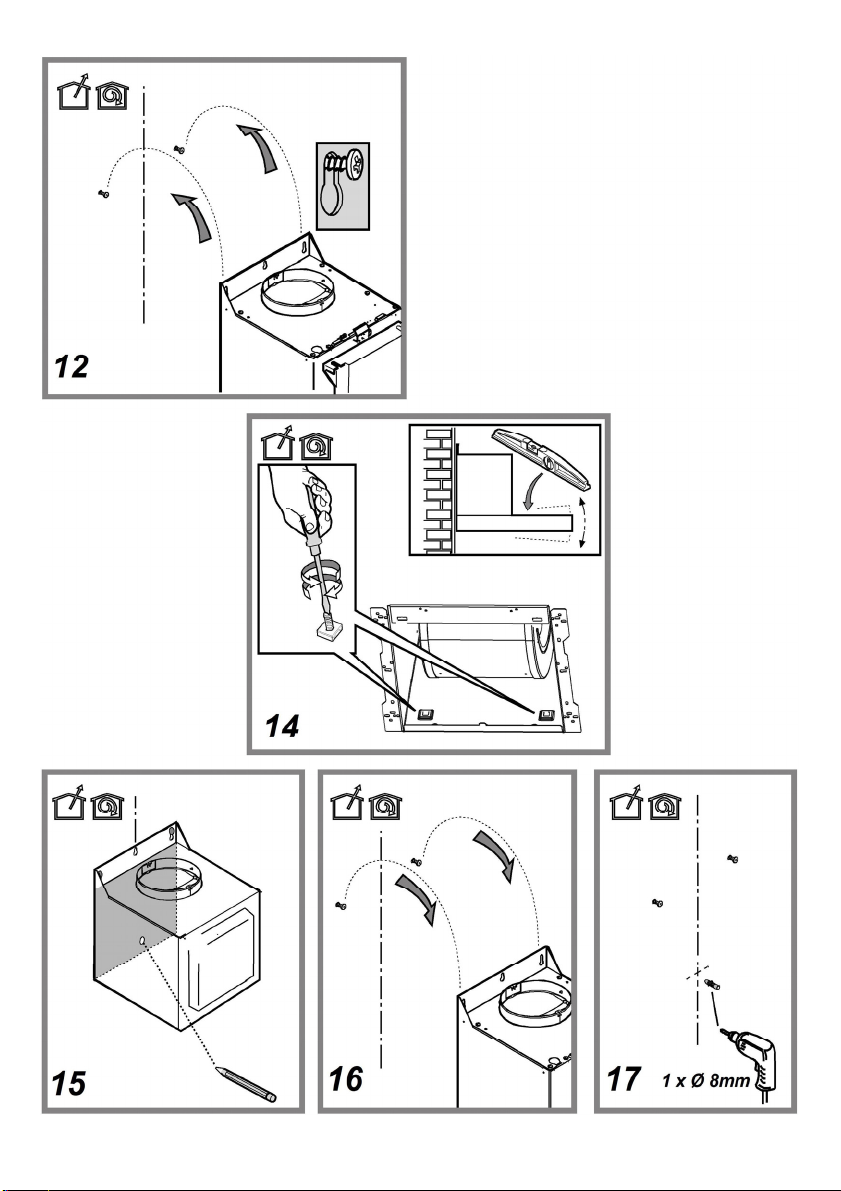 12

14

15

16

17 1 x Ø 8mm