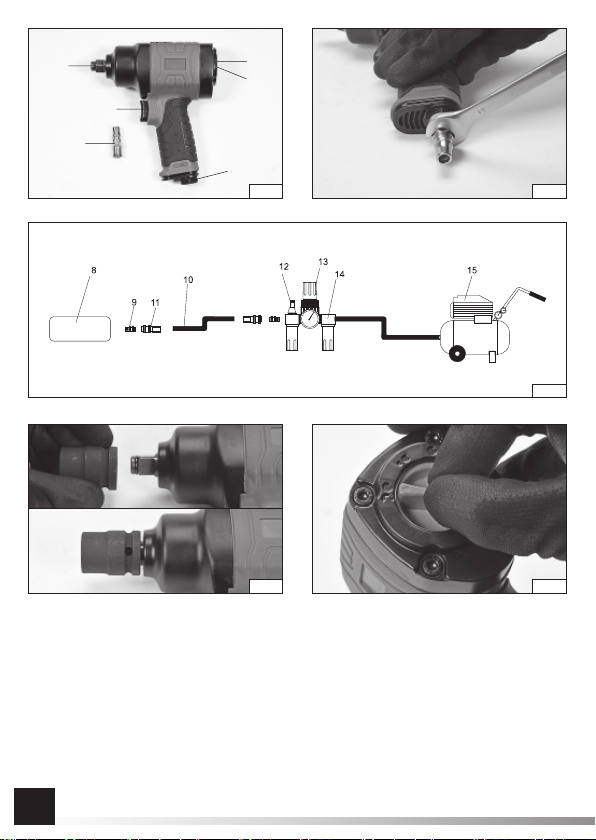 8

9

11

10

12

13

14

15