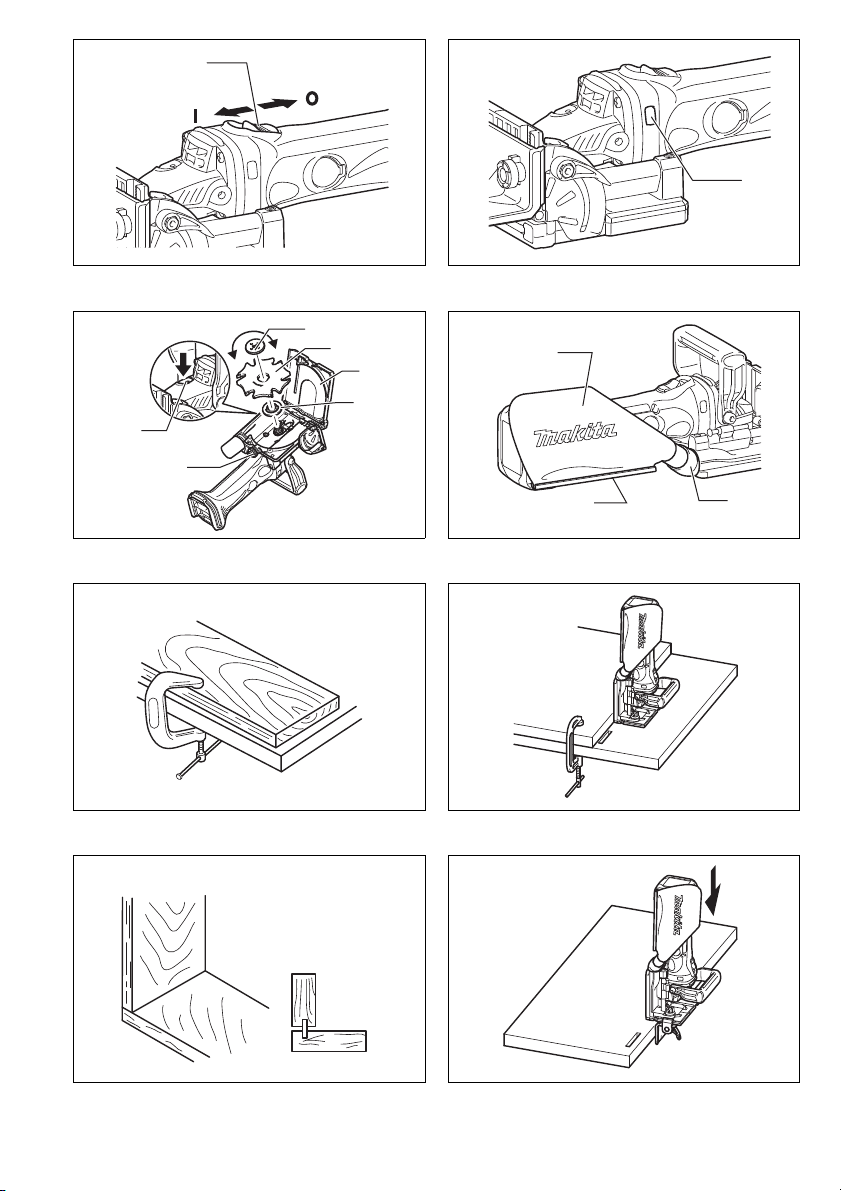 I O

makita

makita

makita