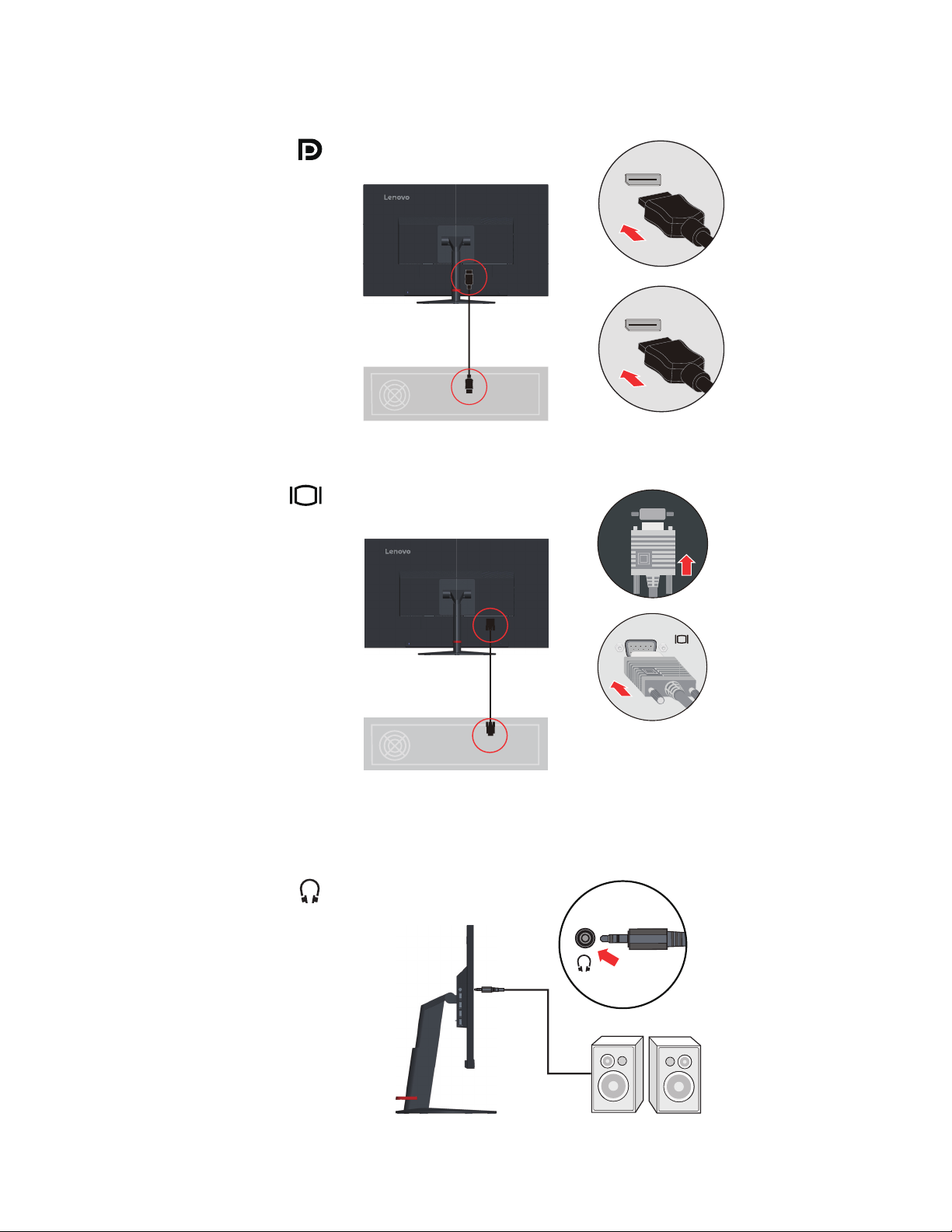 Lenovo

Lenovo