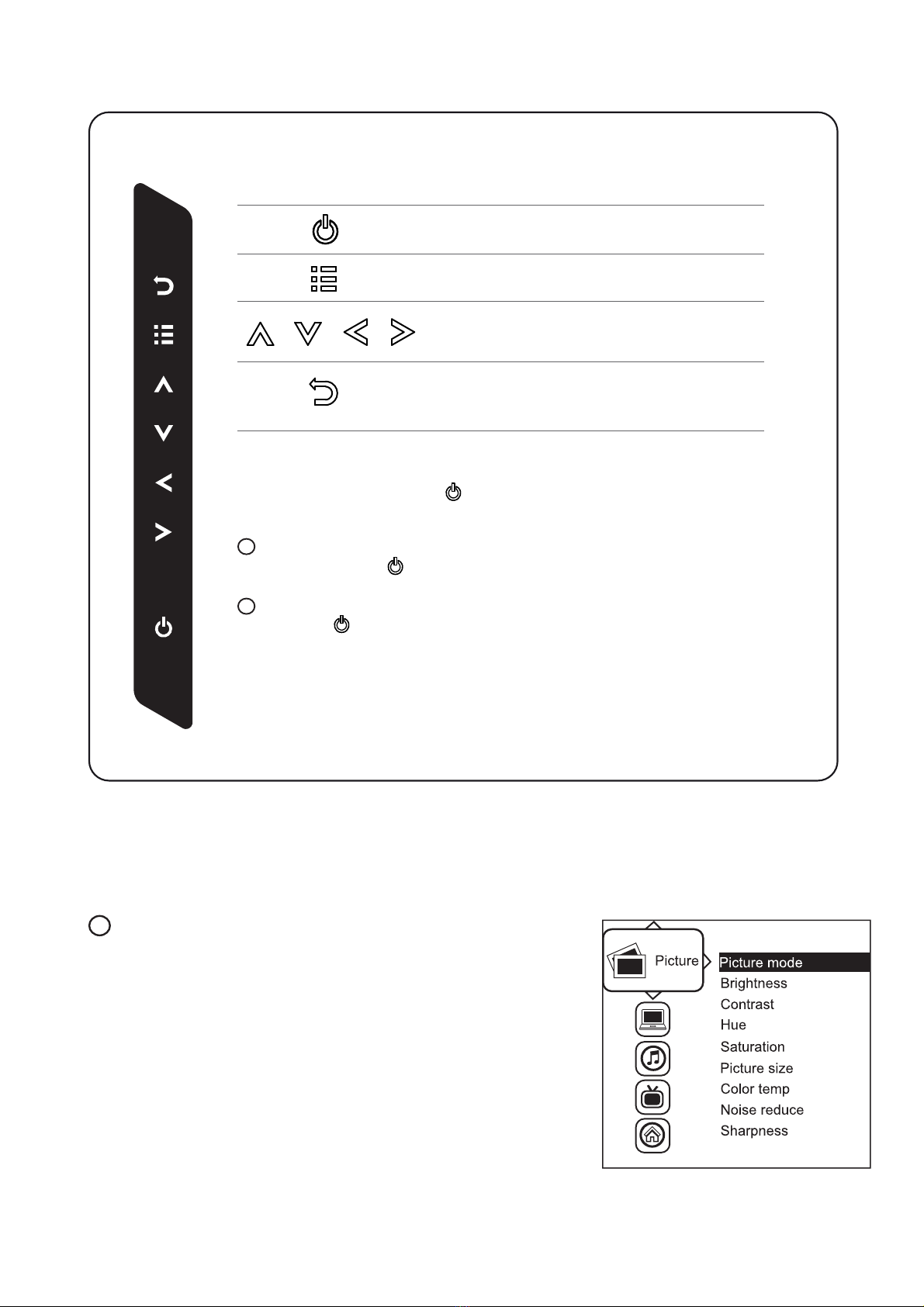 Picture

Picture mode
Brightness
Contrast
Hue
Saturation
Picture size
Color temp
Noise reduce
Sharpness