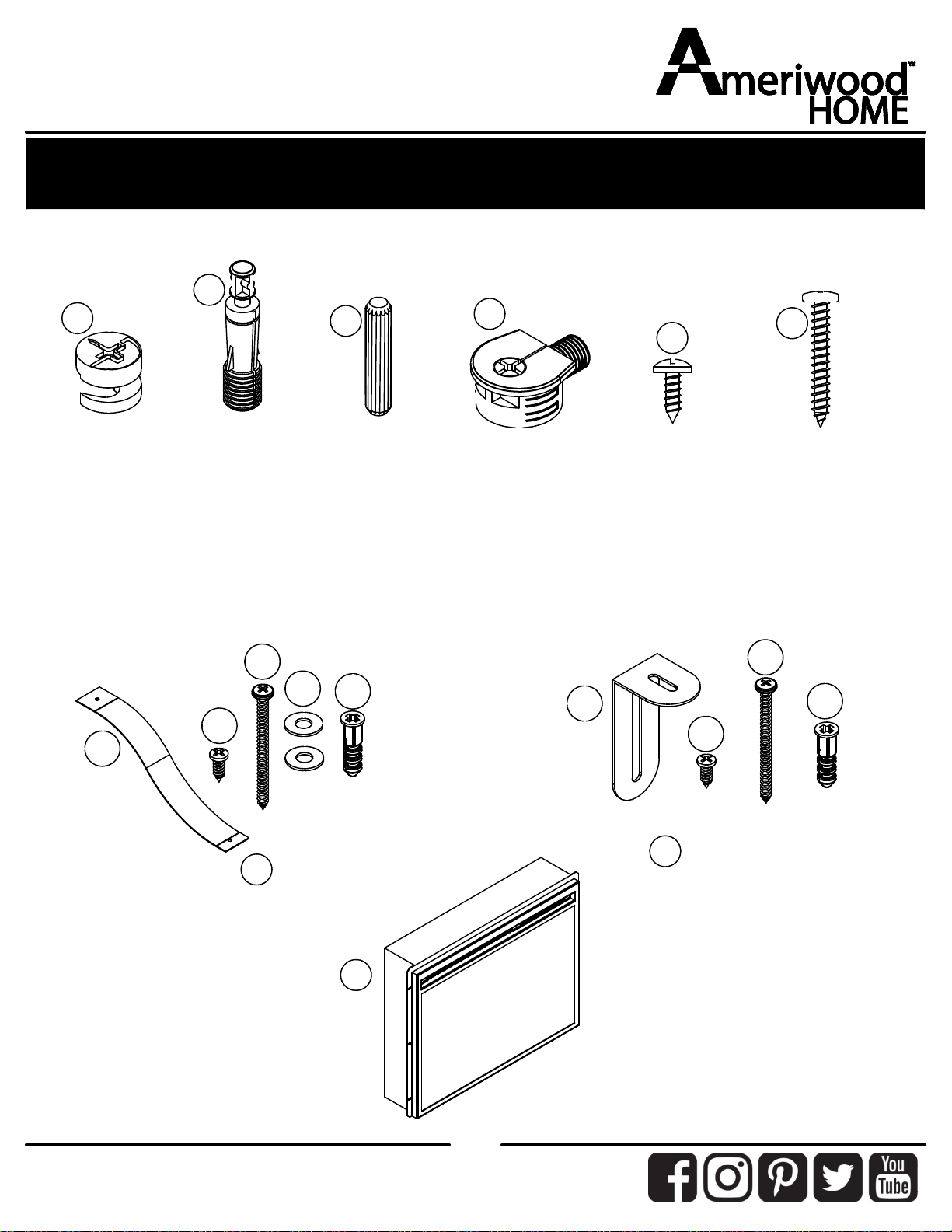 Ameriwood™ HOME

You Tube