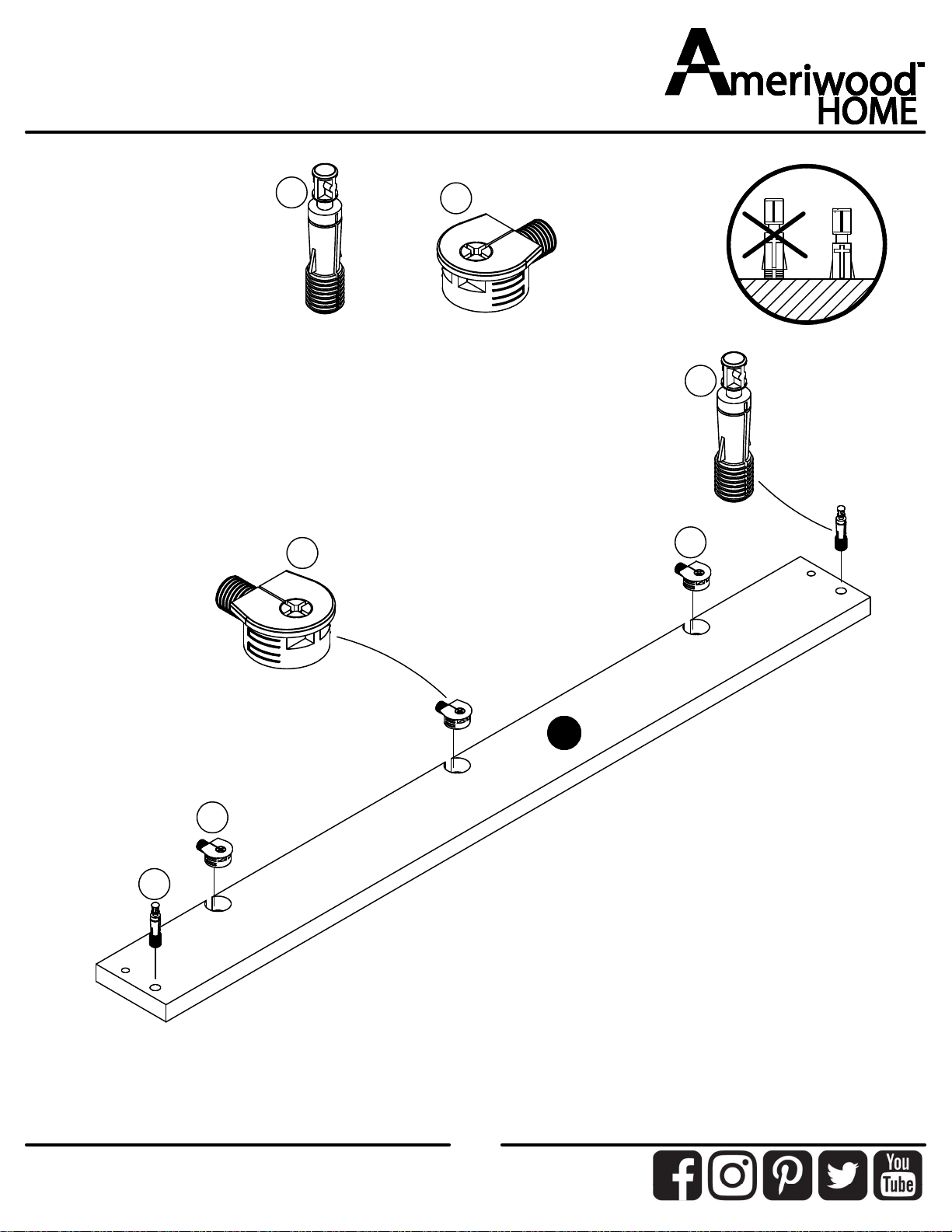 Ameriwood™
HOME

You
Tube