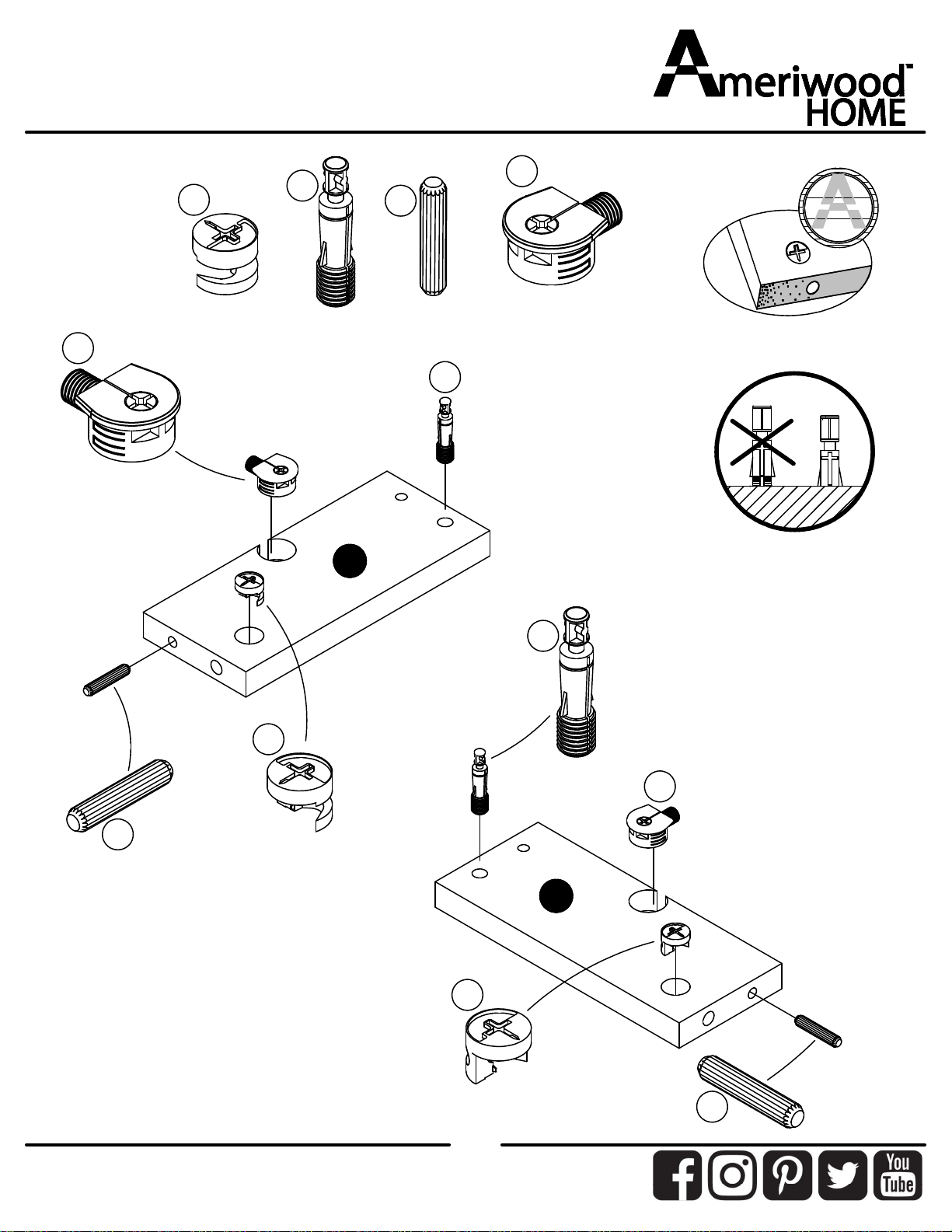 Ameriwood™ HOME

A

You Tube