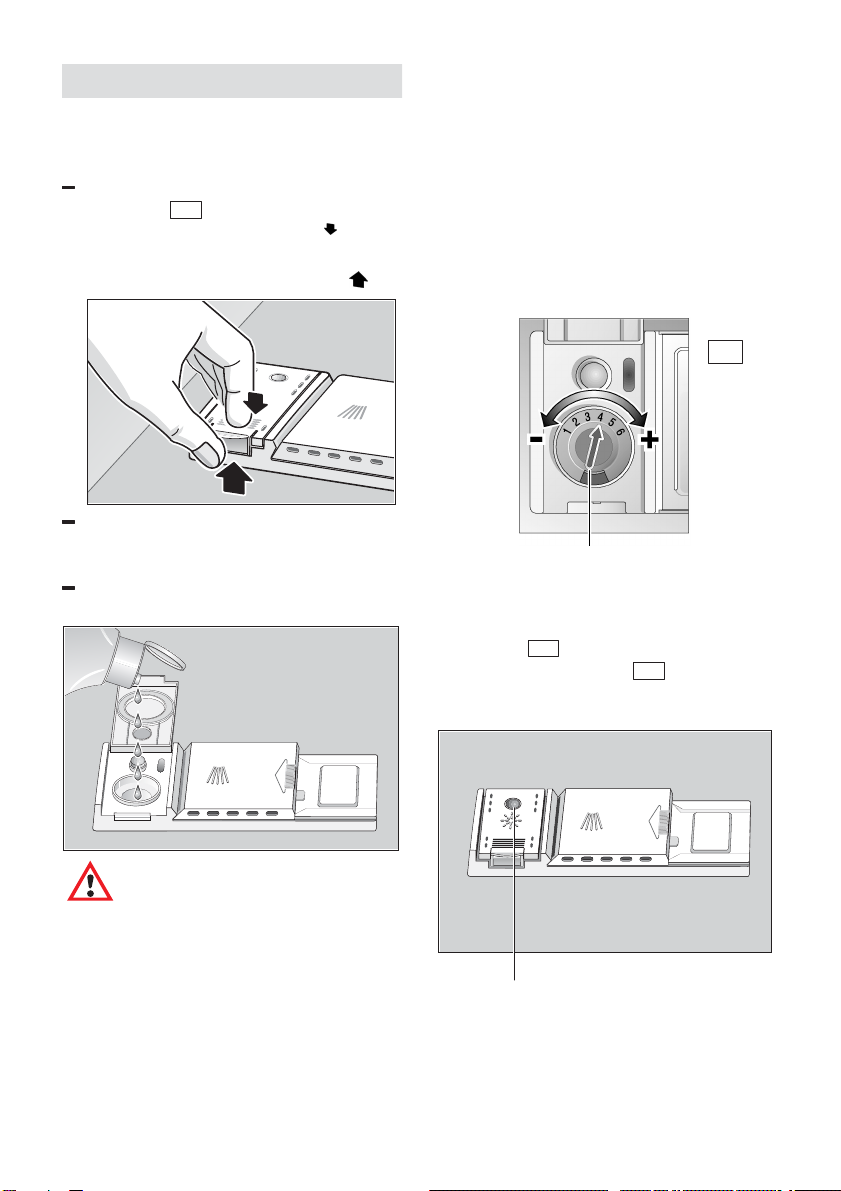 1 2 3 4 5 6

-

+