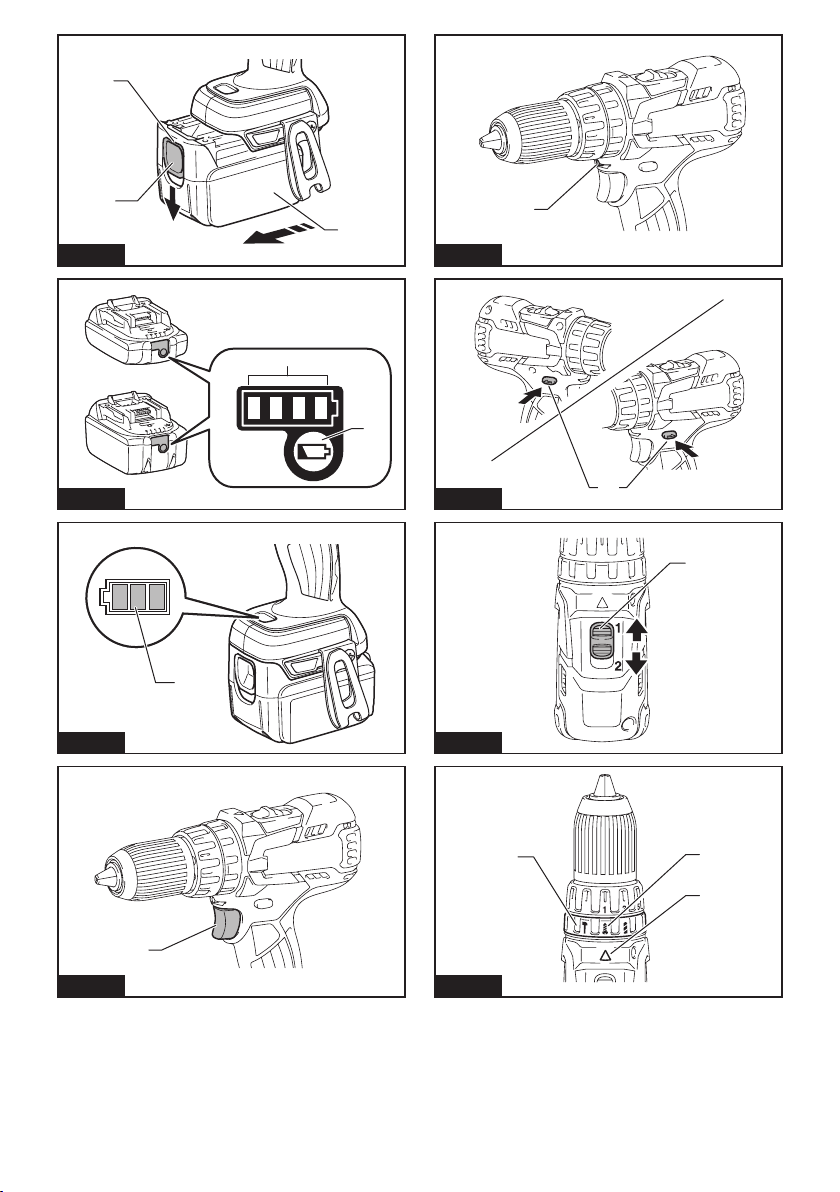 1

2