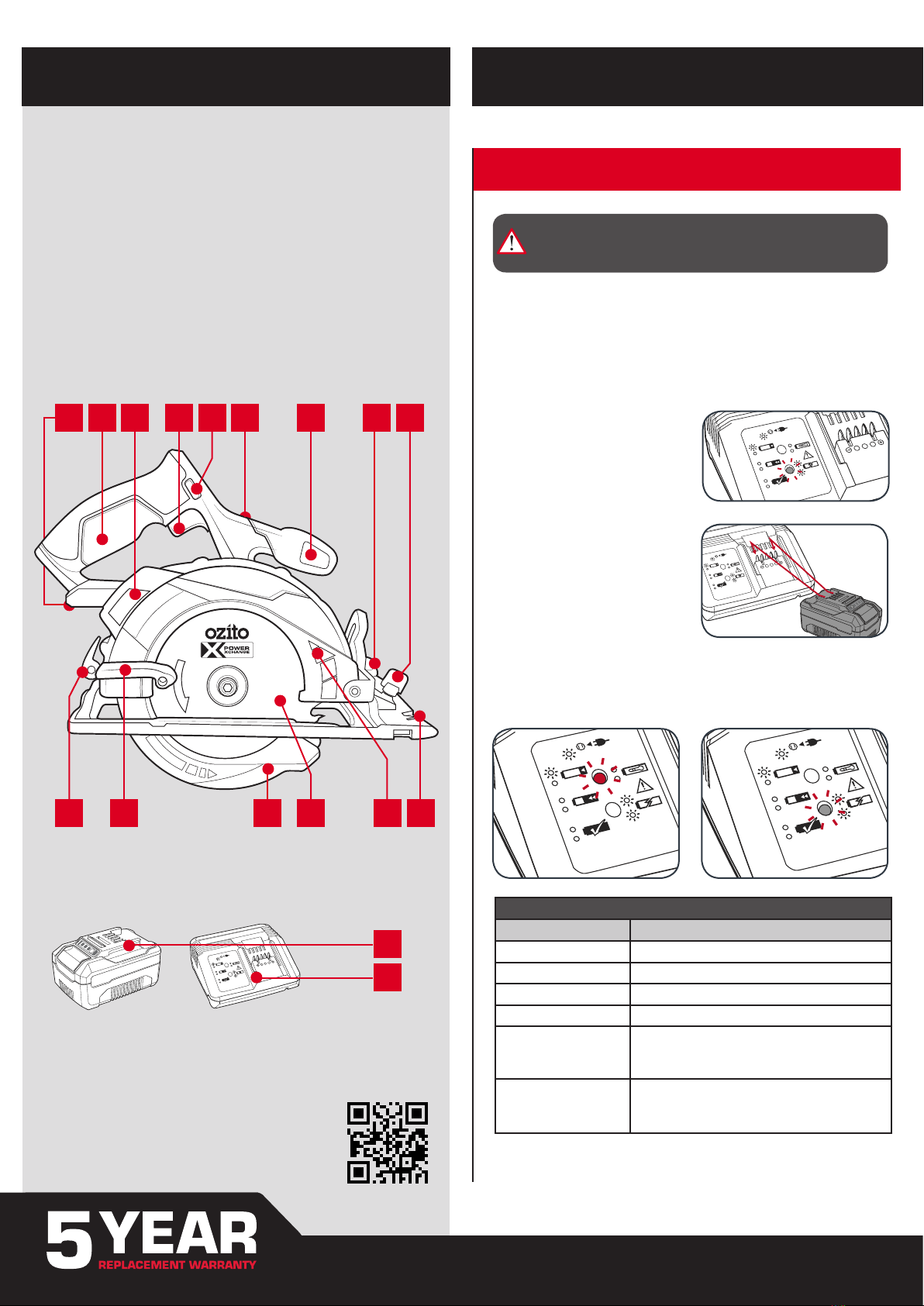 ozito

POWER XCHANGE

5 YEAR

REPLACEMENT WARRANTY