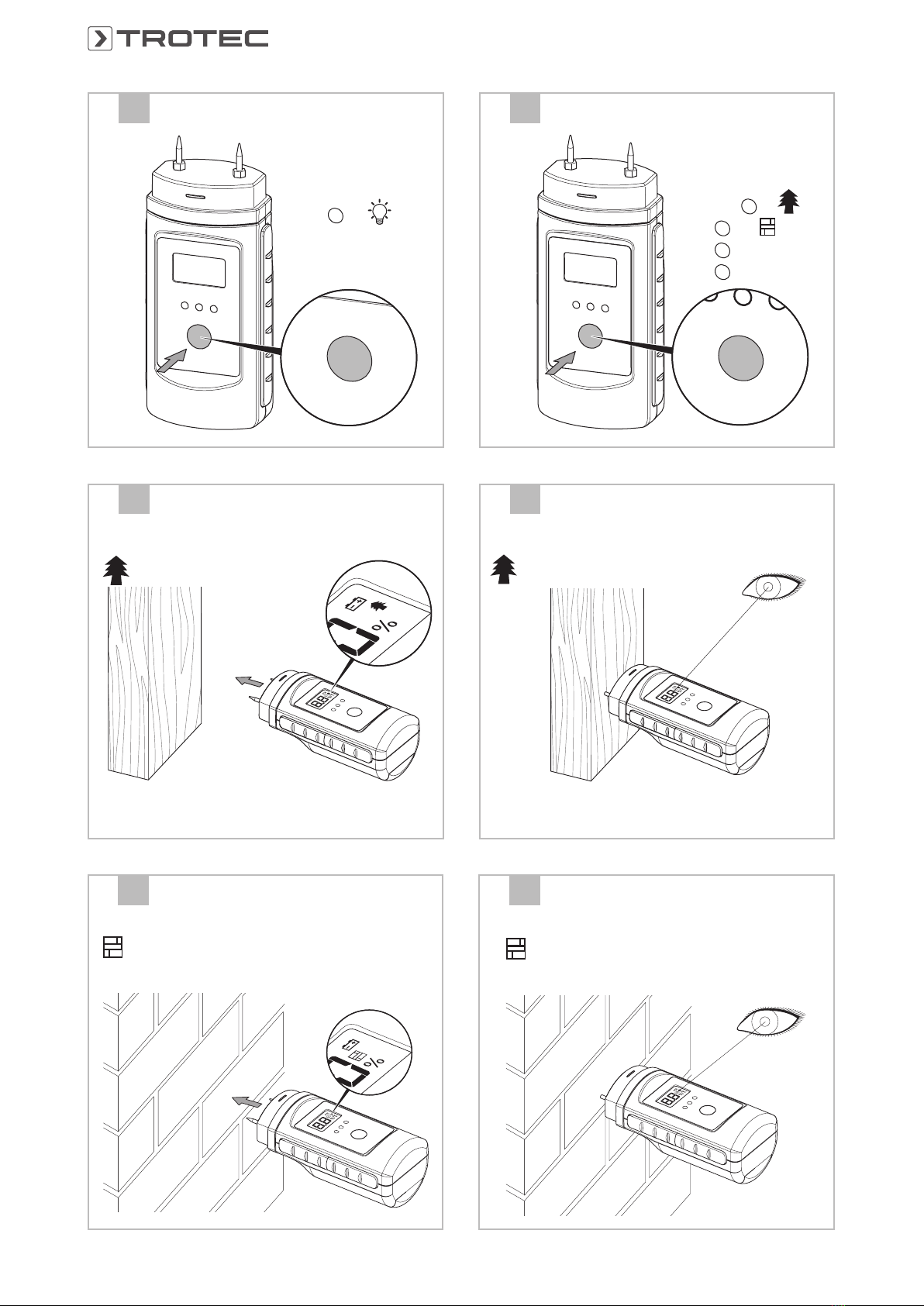 TROTEC

%

%